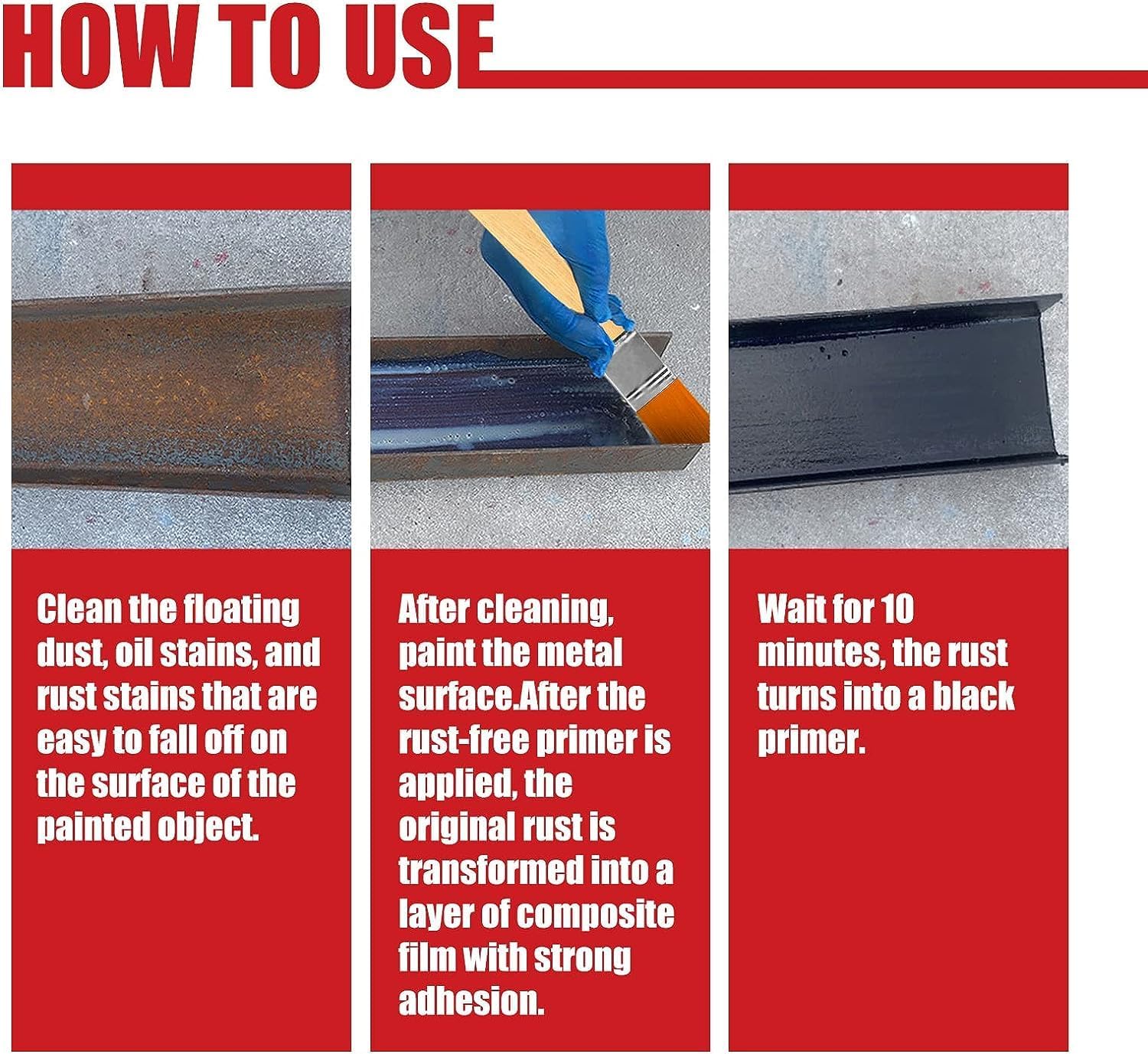 HOW TO USE

Clean the floating dust, oil stains, and rust stains that are easy to fall off on the surface of the painted object.

After cleaning, paint the metal surface.After the rust-free primer is applied, the original rust is transformed into a layer of composite film with strong adhesion.

Wait for 10 minutes, the rust turns into a black primer.