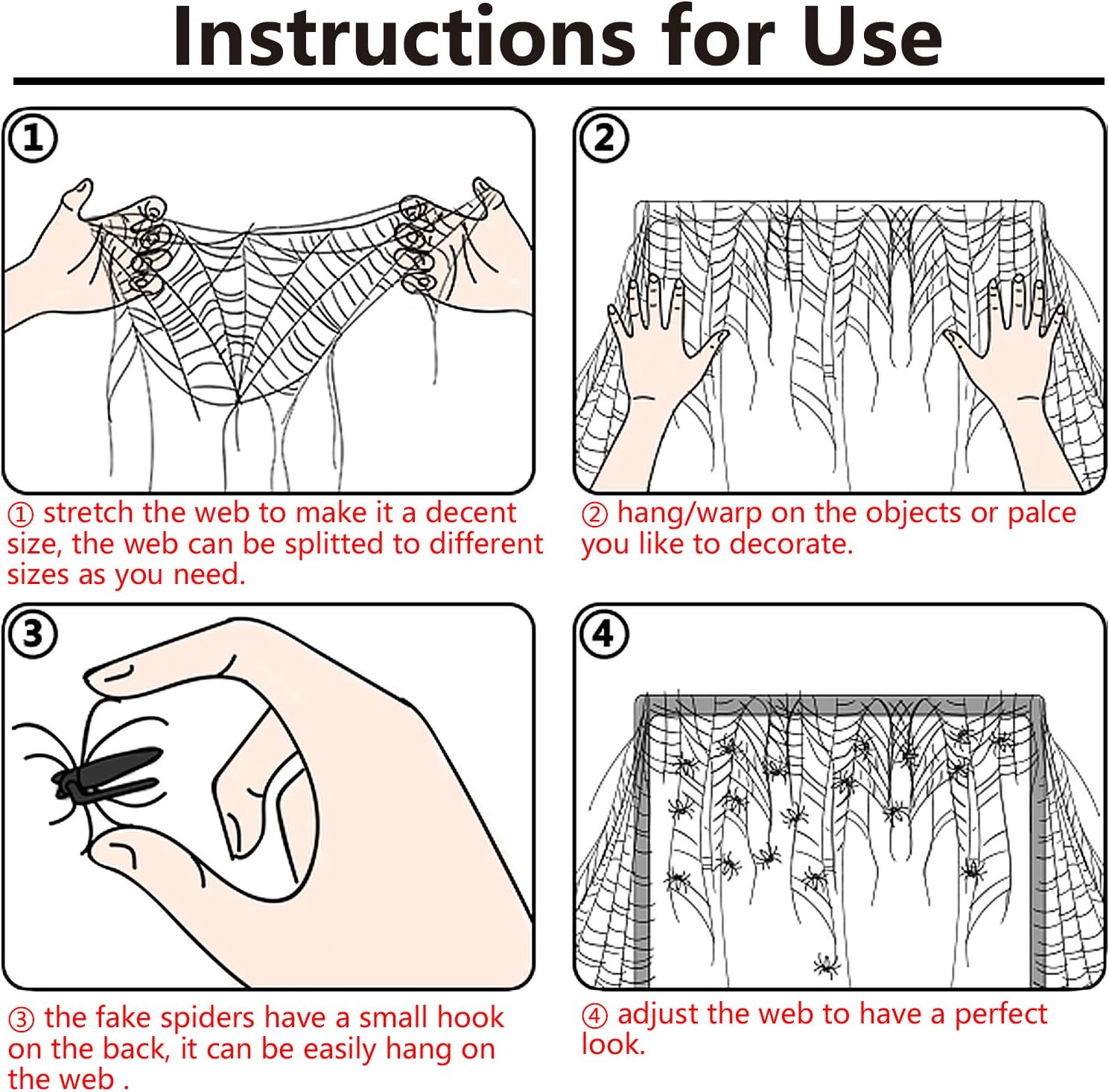 Instructions for Use

①

① stretch the web to make it a decent size, the web can be splitted to different sizes as you need.

②

② hang/warp on the objects or palce you like to decorate.

③

③ the fake spiders have a small hook on the back, it can be easily hang on the web .

④

④ adjust the web to have a perfect look.