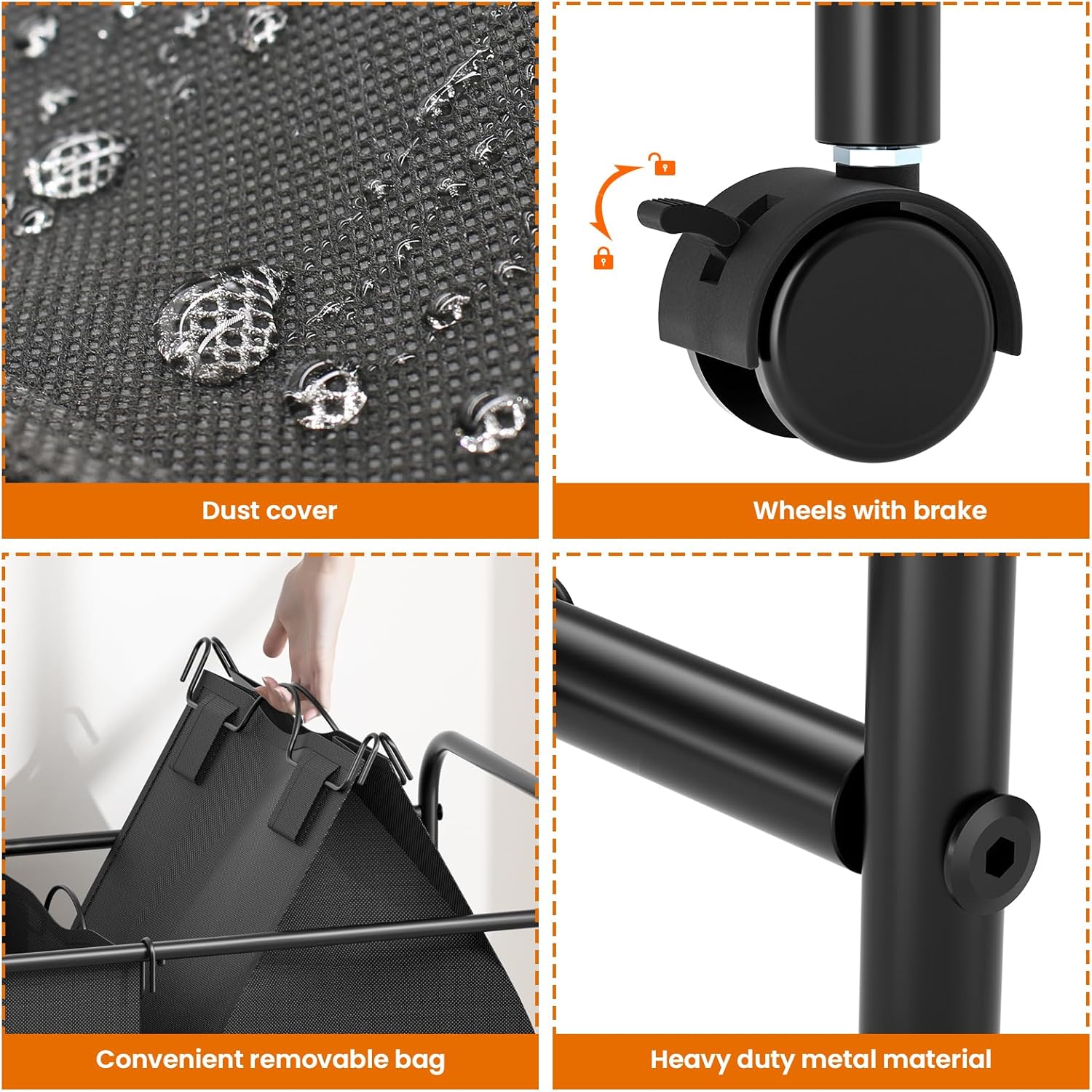 Dust cover

Wheels with brake

Convenient removable bag

Heavy duty metal material