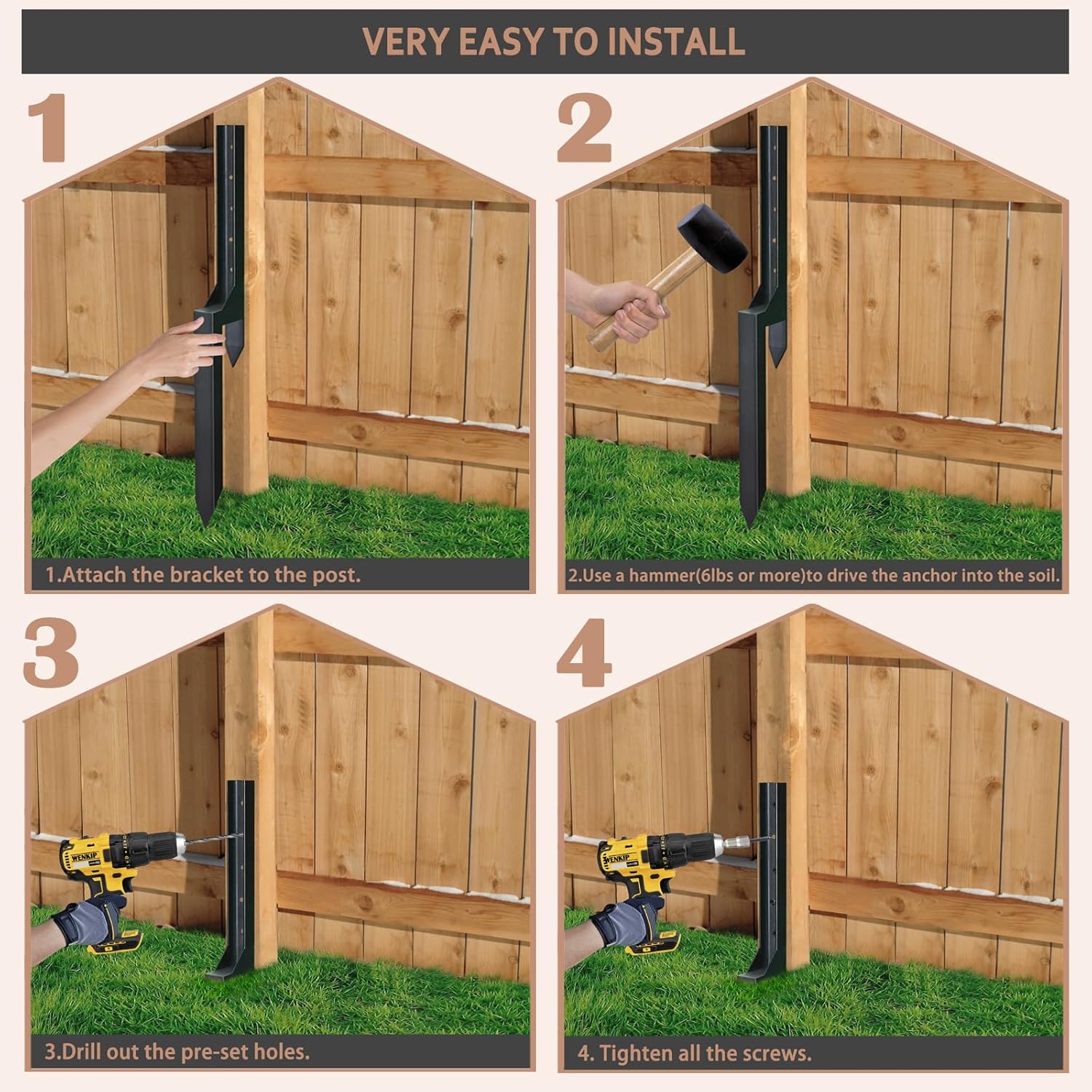 VERY EASY TO INSTALL

1

1.Attach the bracket to the post.

2

2.Use a hammer(6lbs or more)to drive the anchor into the soil.

3

WENKIP

3.Drill out the pre-set holes.

4

WENKIP

4. Tighten all the screws.