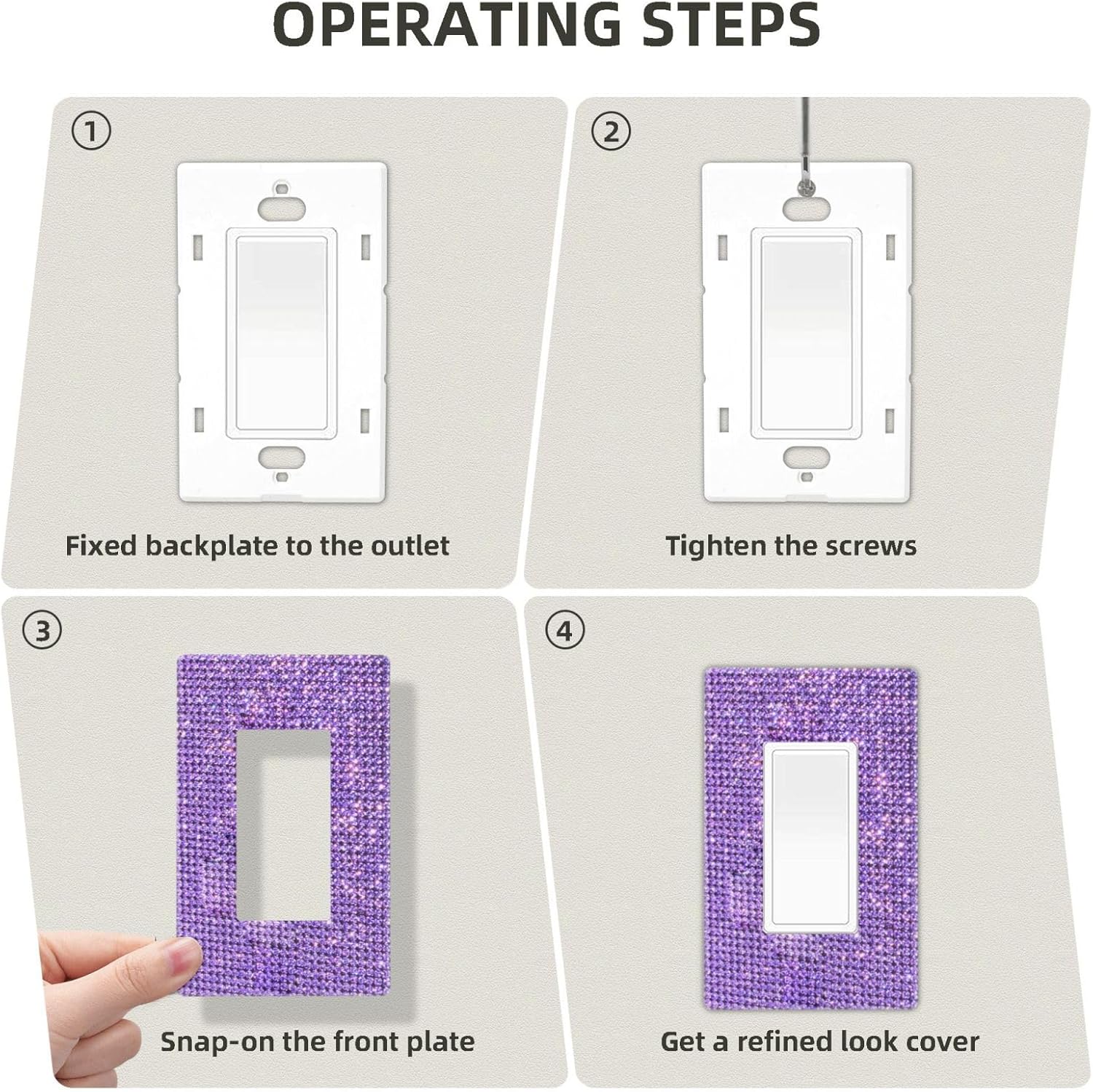 OPERATING STEPS

①

Fixed backplate to the outlet

②

Tighten the screws

③

Snap-on the front plate

④

Get a refined look cover