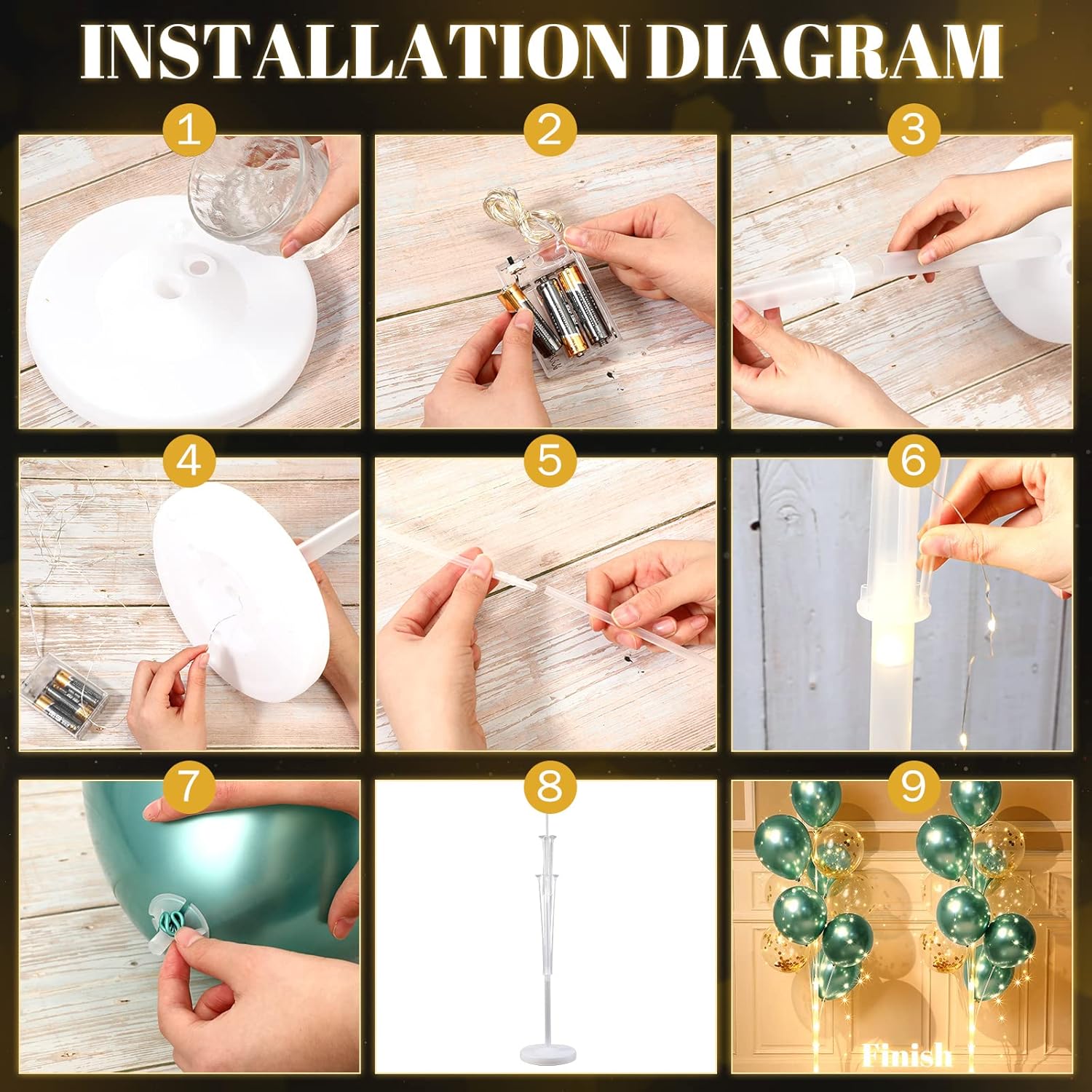 INSTALLATION DIAGRAM

1

2

3

4

5

6

7

8

9

Finish