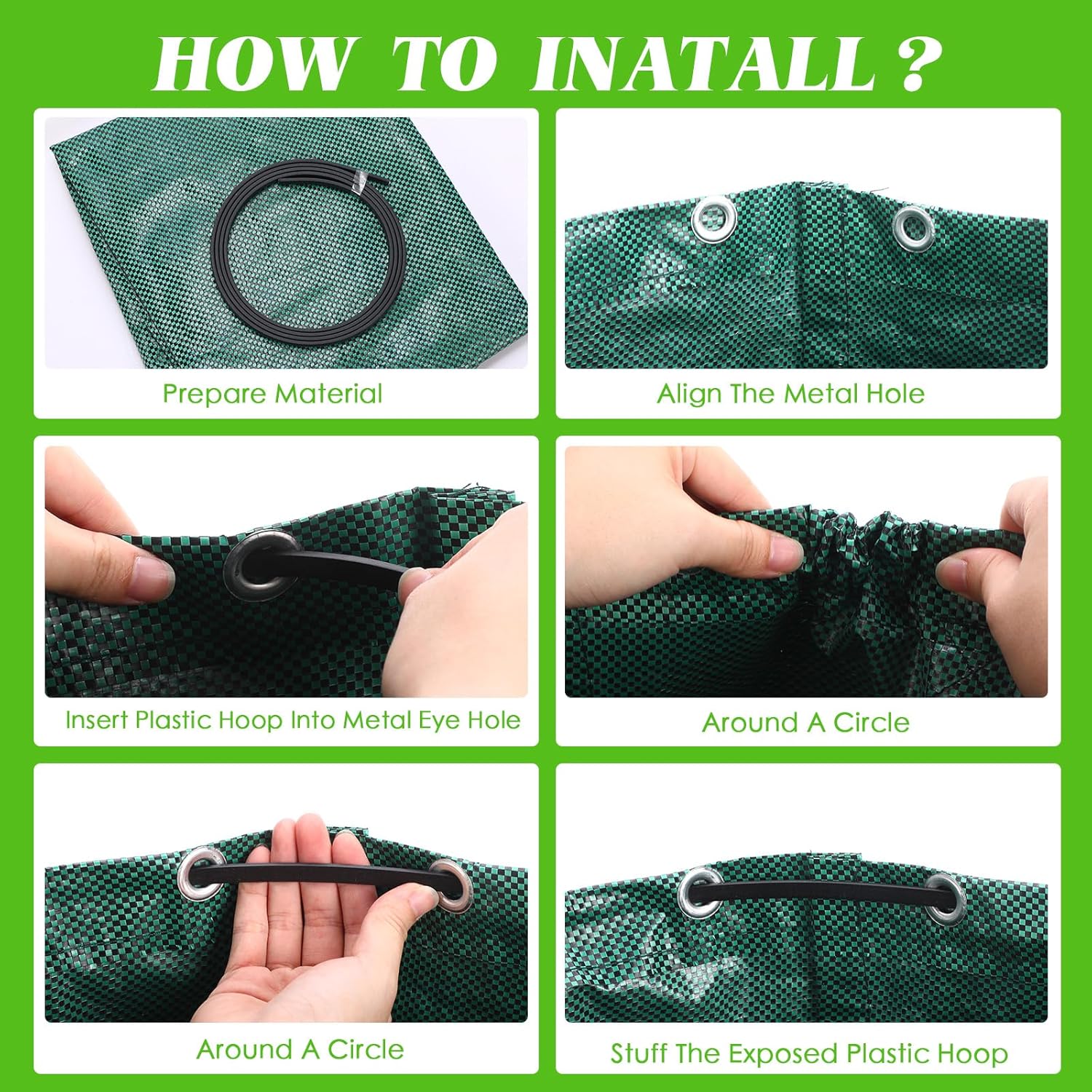 HOW TO INATALL ?

Prepare Material

Align The Metal Hole

Insert Plastic Hoop Into Metal Eye Hole

Around A Circle

Around A Circle

Stuff The Exposed Plastic Hoop