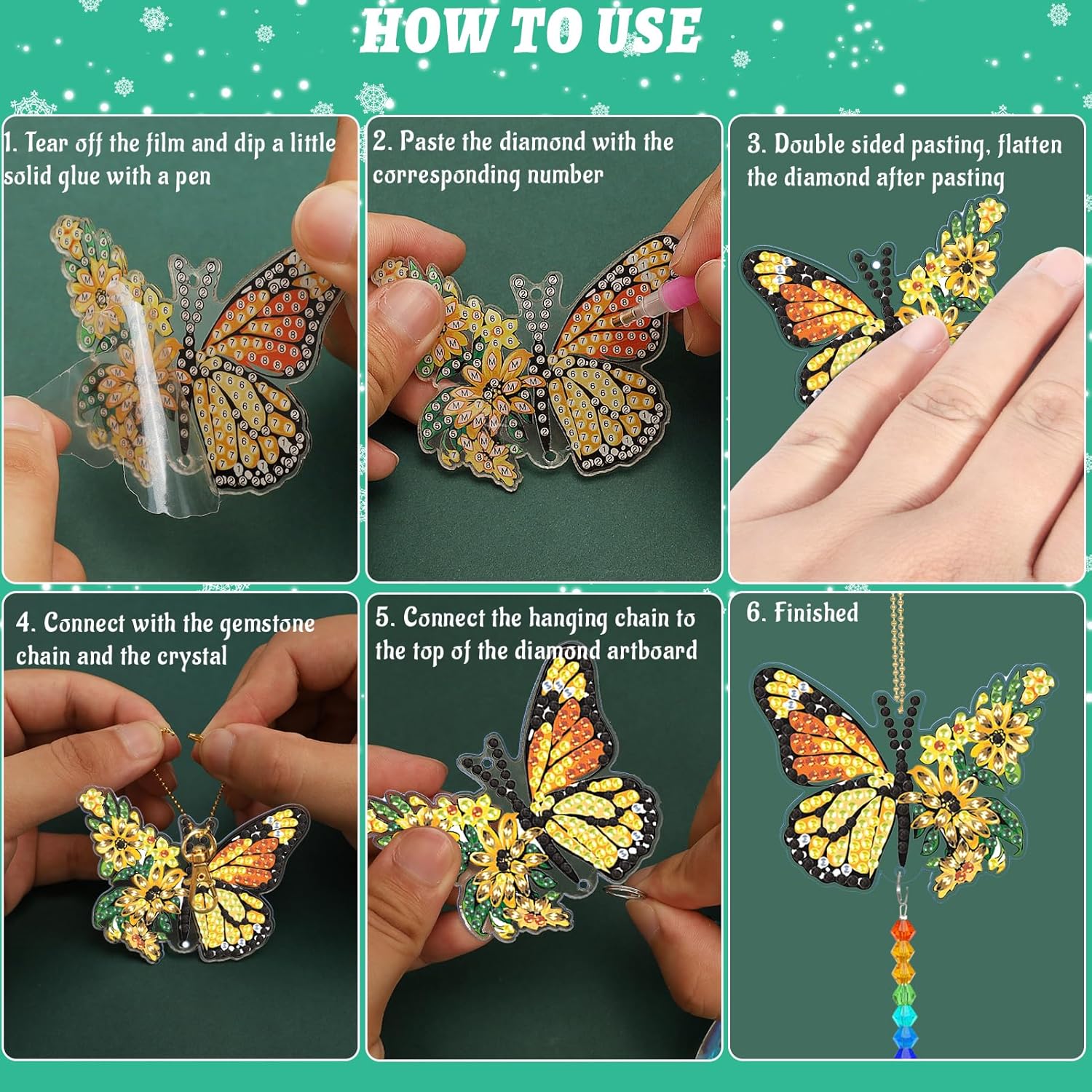 HOW TO USE

1. Tear off the film and dip a little solid glue with a pen

2. Paste the diamond with the corresponding number

3. Double sided pasting, flatten the diamond after pasting

4. Connect with the gemstone chain and the crystal

5. Connect the hanging chain to the top of the diamond artboard

6. Finished