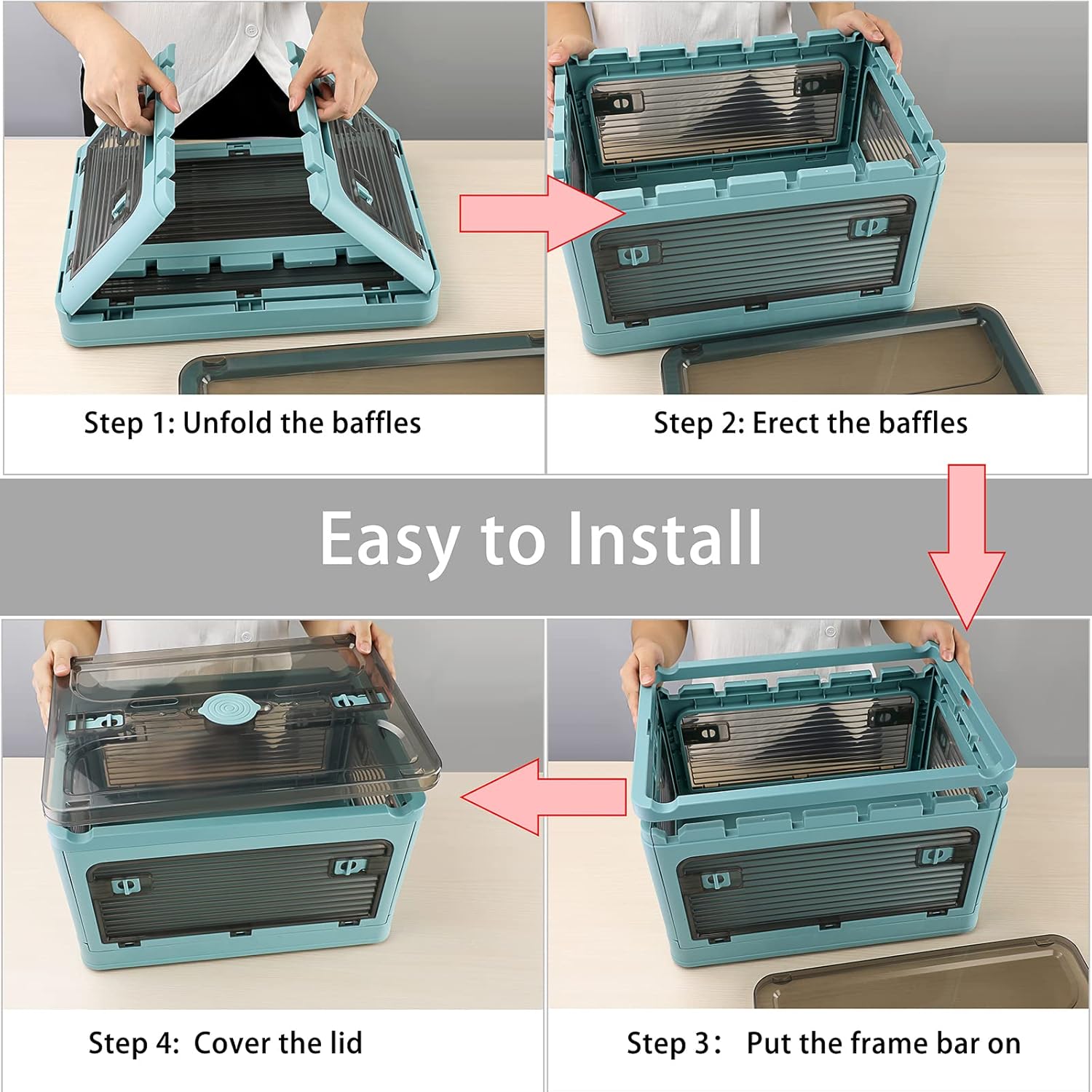 Step 1: Unfold the baffles

Step 2: Erect the baffles

Easy to Install

Step 4: Cover the lid

Step 3： Put the frame bar on