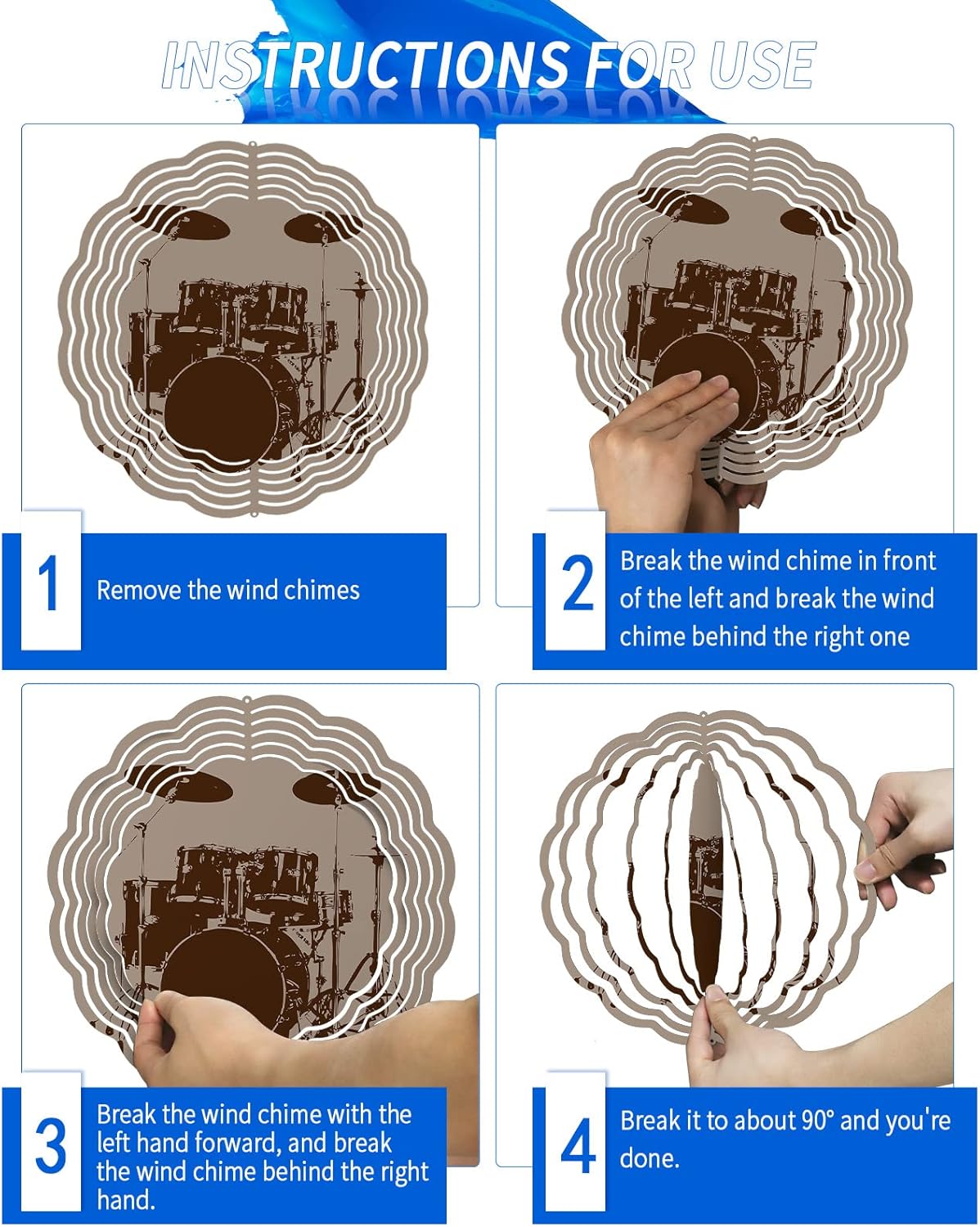 INSTRUCTIONS FOR USE

1 Remove the wind chimes

2 Break the wind chime in front of the left and break the wind chime behind the right one

3 Break the wind chime with the left hand forward, and break the wind chime behind the right hand.

4 Break it to about 90° and you're done.