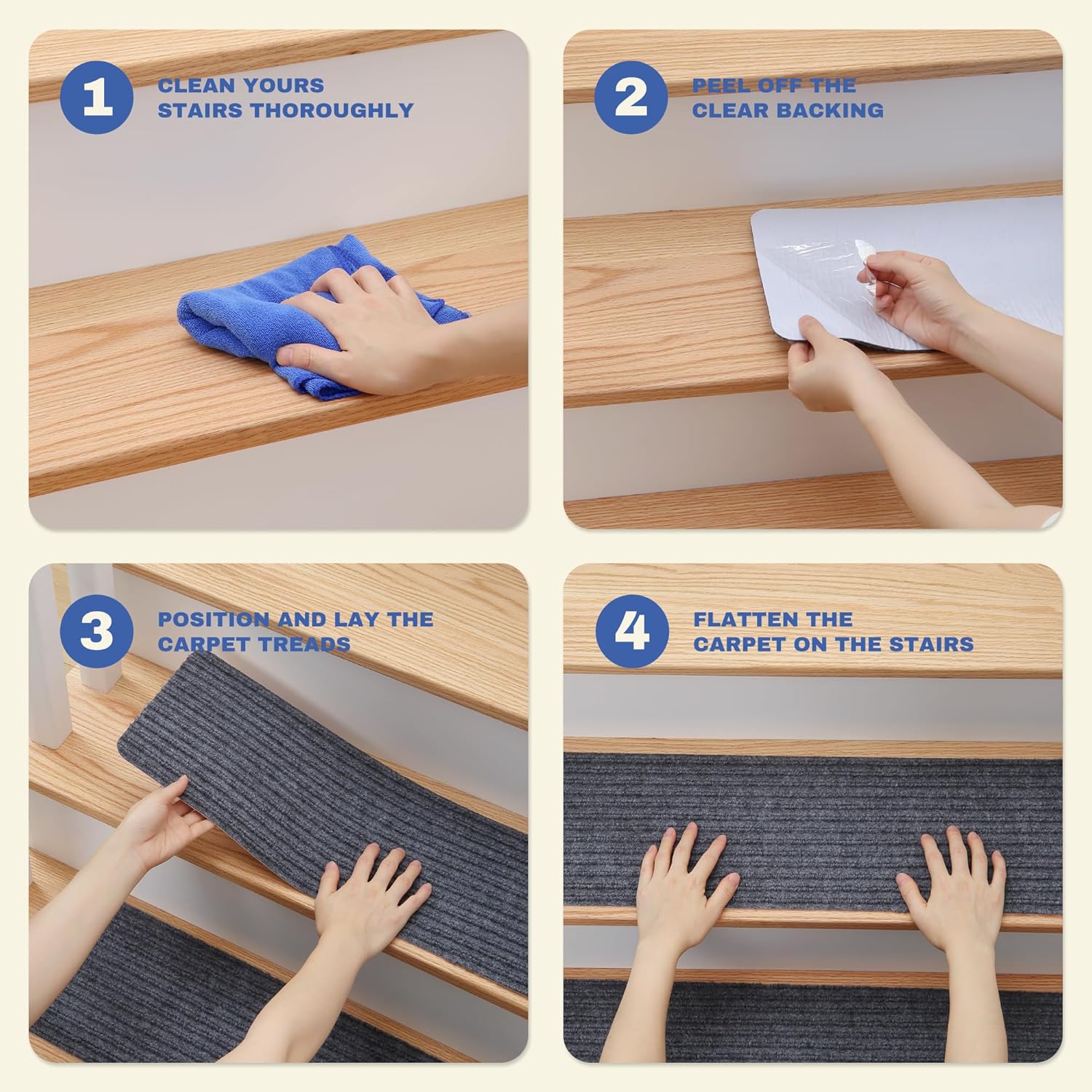 1
CLEAN YOURS STAIRS THOROUGHLY

2
PEEL OFF THE CLEAR BACKING

3
POSITION AND LAY THE CARPET TREADS

4
FLATTEN THE CARPET ON THE STAIRS