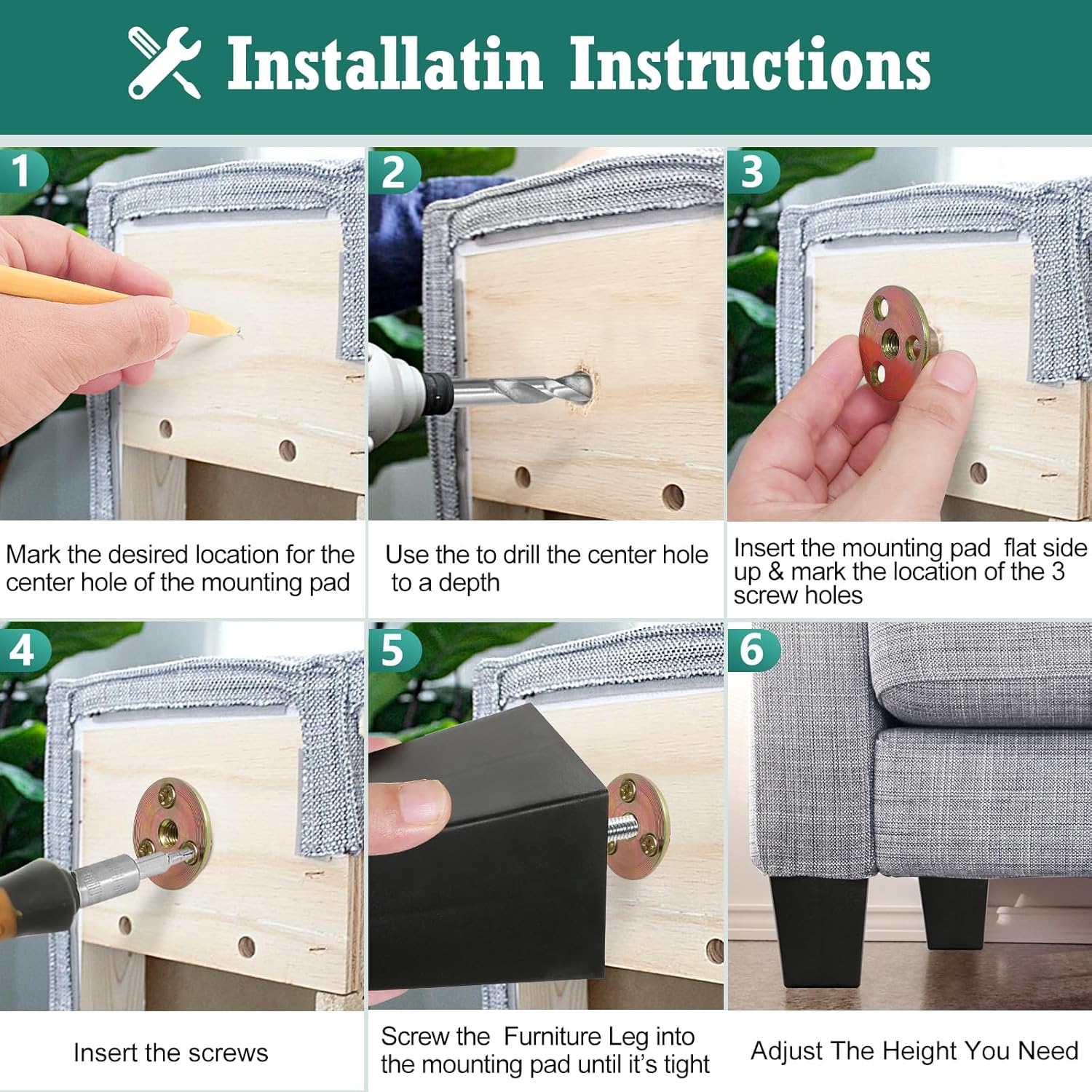 Installatin Instructions

1

Mark the desired location for the center hole of the mounting pad

2

Use the to drill the center hole to a depth

3

Insert the mounting pad flat side up & mark the location of the 3 screw holes

4

Insert the screws

5

Screw the Furniture Leg into the mounting pad until it's tight

6

Adjust The Height You Need