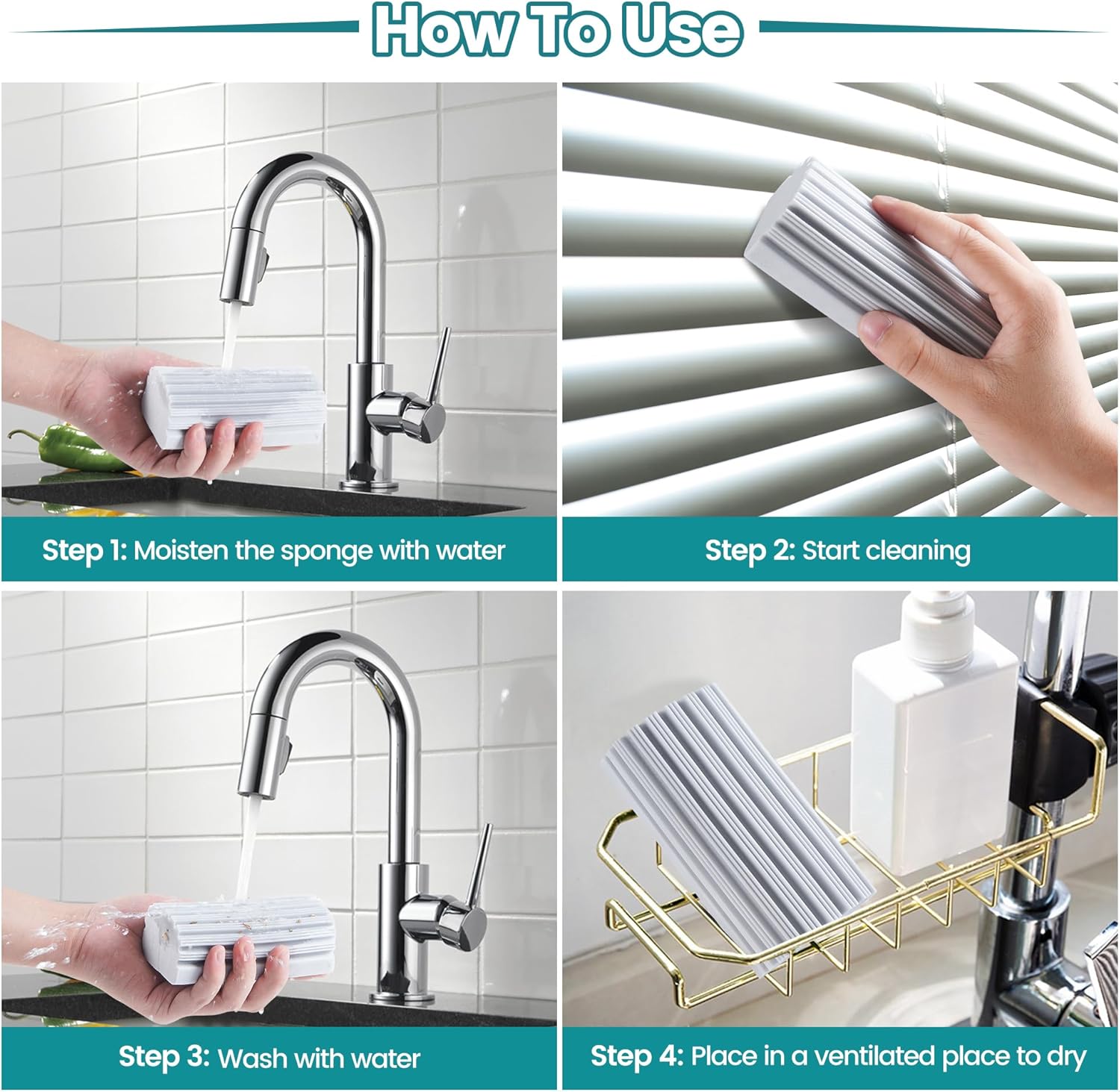 How To Use

Step 1: Moisten the sponge with water

Step 2: Start cleaning

Step 3: Wash with water

Step 4: Place in a ventilated place to dry