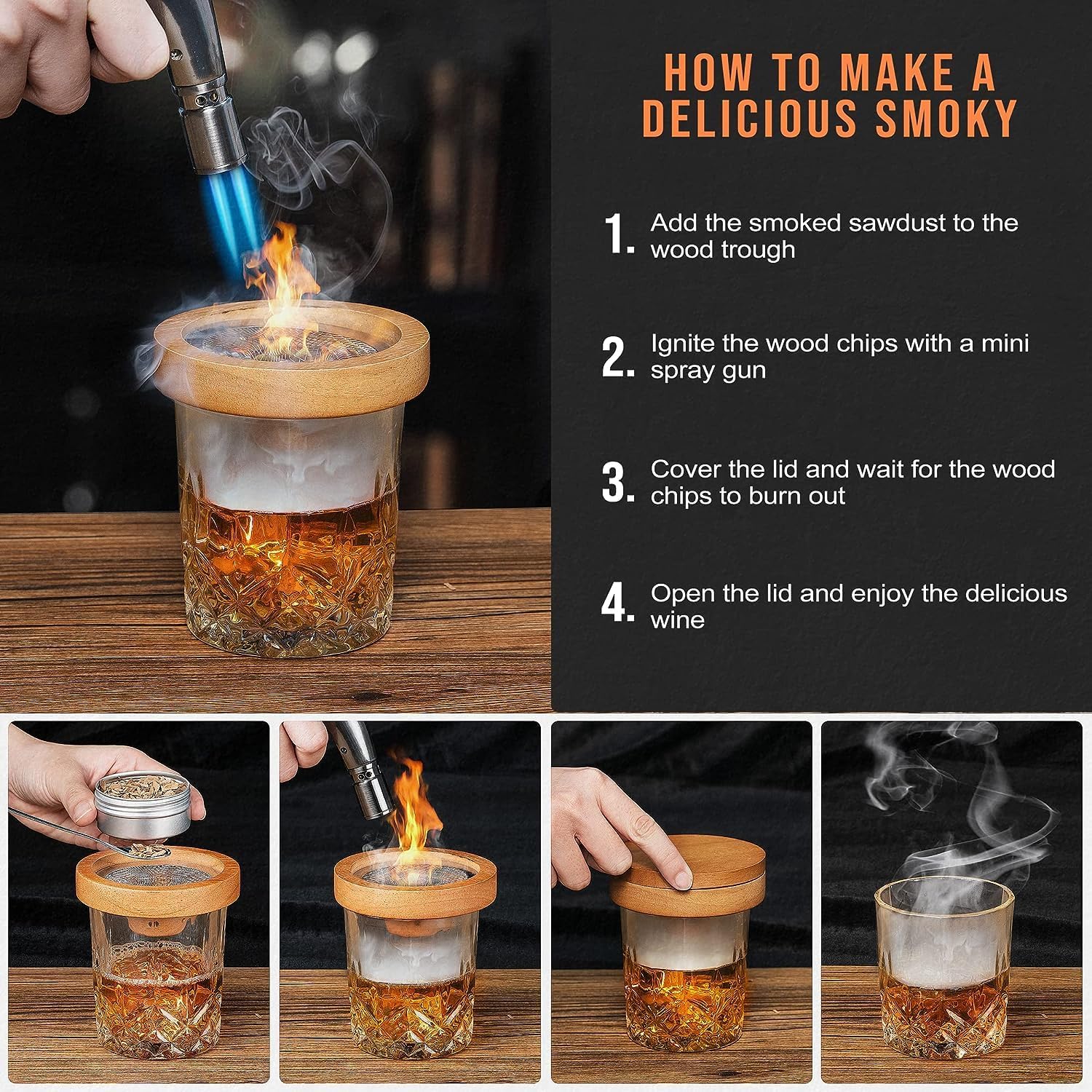 HOW TO MAKE A DELICIOUS SMOKY

1. Add the smoked sawdust to the wood trough

2. Ignite the wood chips with a mini spray gun

3. Cover the lid and wait for the wood chips to burn out

4. Open the lid and enjoy the delicious wine