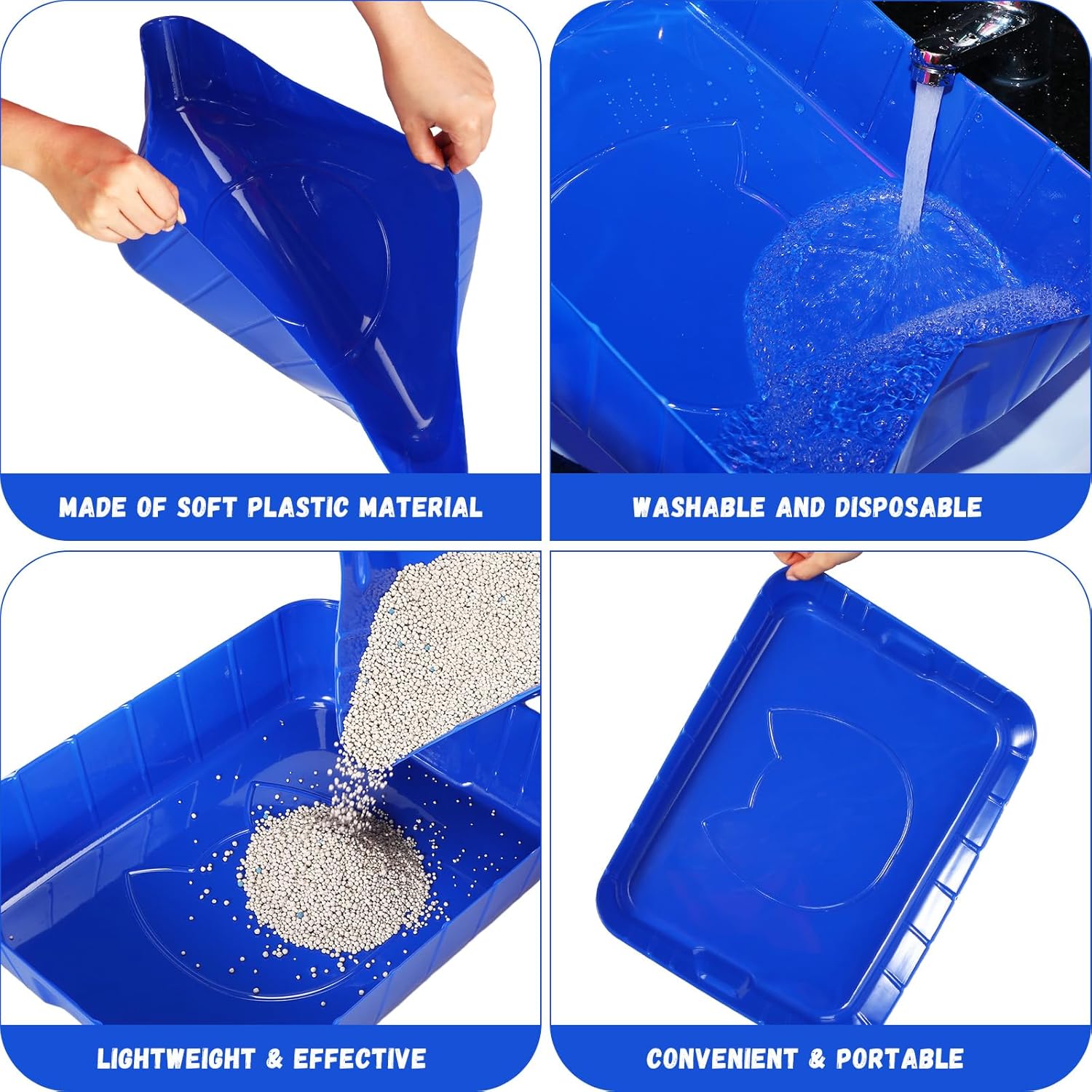 MADE OF SOFT PLASTIC MATERIAL

WASHABLE AND DISPOSABLE

LIGHTWEIGHT & EFFECTIVE

CONVENIENT & PORTABLE