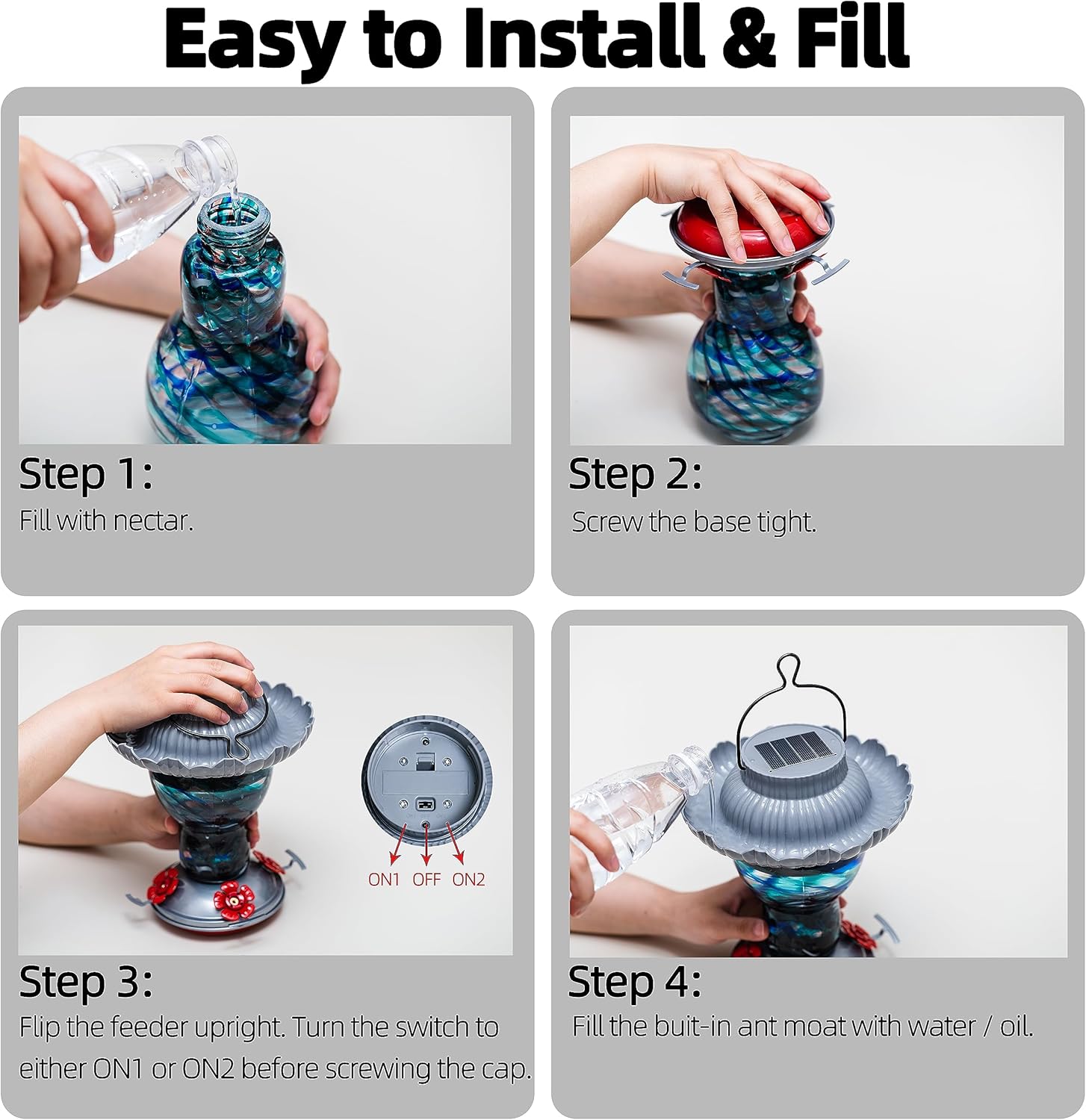 Easy to Install & Fill

Step 1:
Fill with nectar.

Step 2:
Screw the base tight.

ON1 OFF ON2

Step 3:
Flip the feeder upright. Turn the switch to either ON1 or ON2 before screwing the cap.

Step 4:
Fill the buit-in ant moat with water / oil.