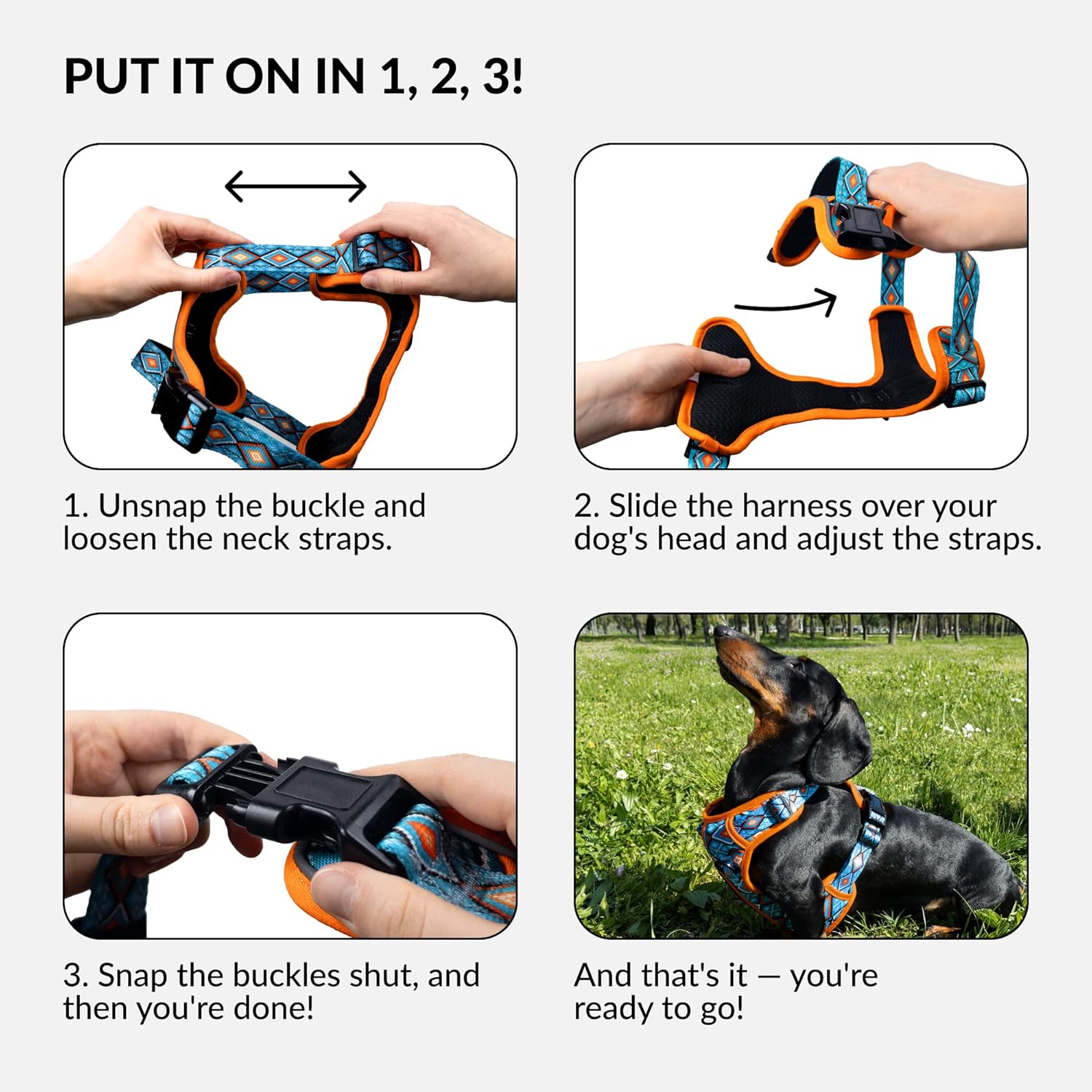 PUT IT ON IN 1, 2, 3!

1. Unsnap the buckle and loosen the neck straps.

2. Slide the harness over your dog's head and adjust the straps.

3. Snap the buckles shut, and then you're done!

And that's it — you're ready to go!