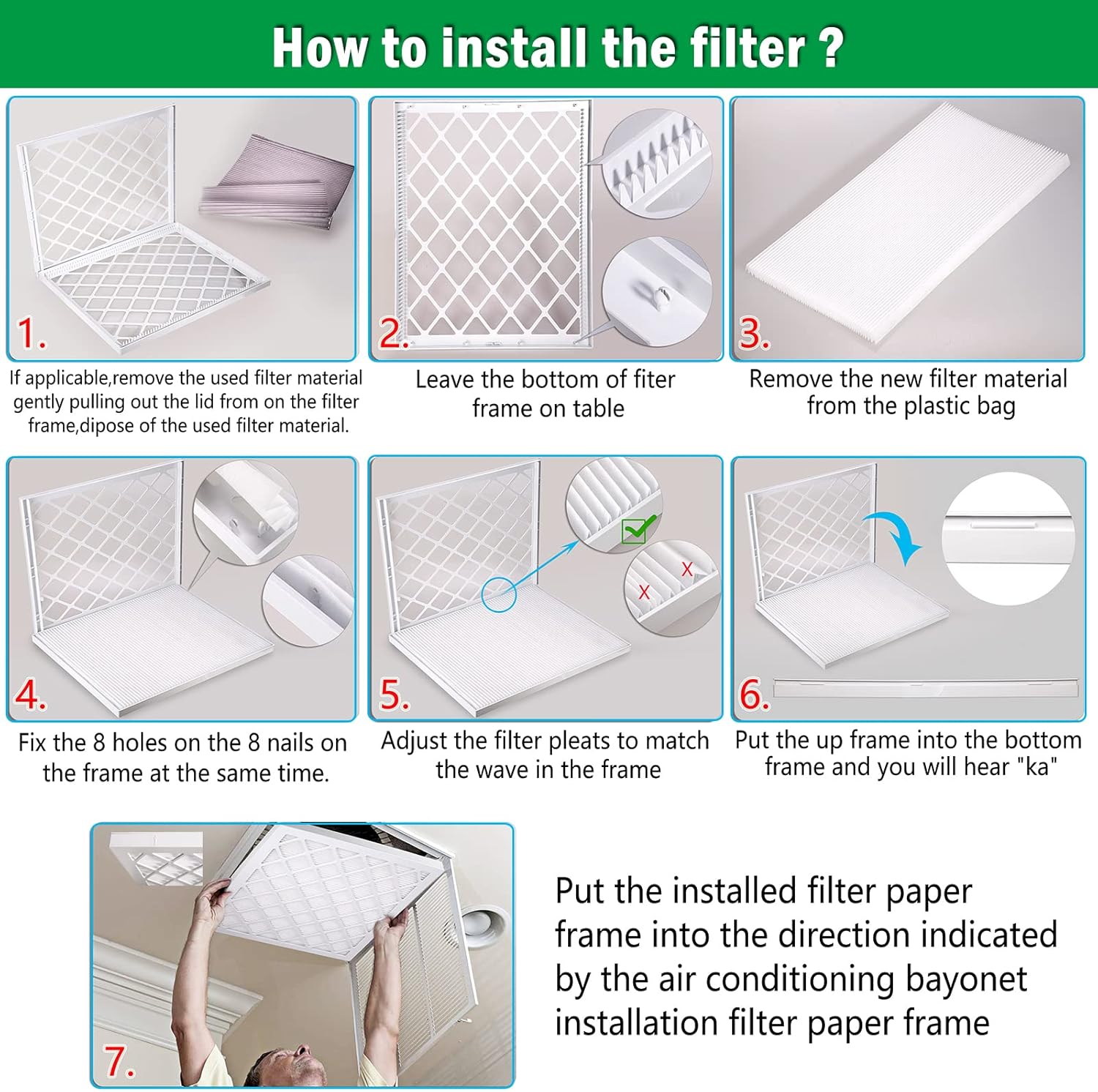 How to install the filter ?

1.

If applicable,remove the used filter material gently pulling out the lid from on the filter frame,dipose of the used filter material.

2.

Leave the bottom of fiter frame on table

3.

Remove the new filter material from the plastic bag

4.

Fix the 8 holes on the 8 nails on the frame at the same time.

5.

X

X

Adjust the filter pleats to match the wave in the frame

6.

Put the up frame into the bottom frame and you will hear "ka"

7.

Put the installed filter paper frame into the direction indicated by the air conditioning bayonet installation filter paper frame