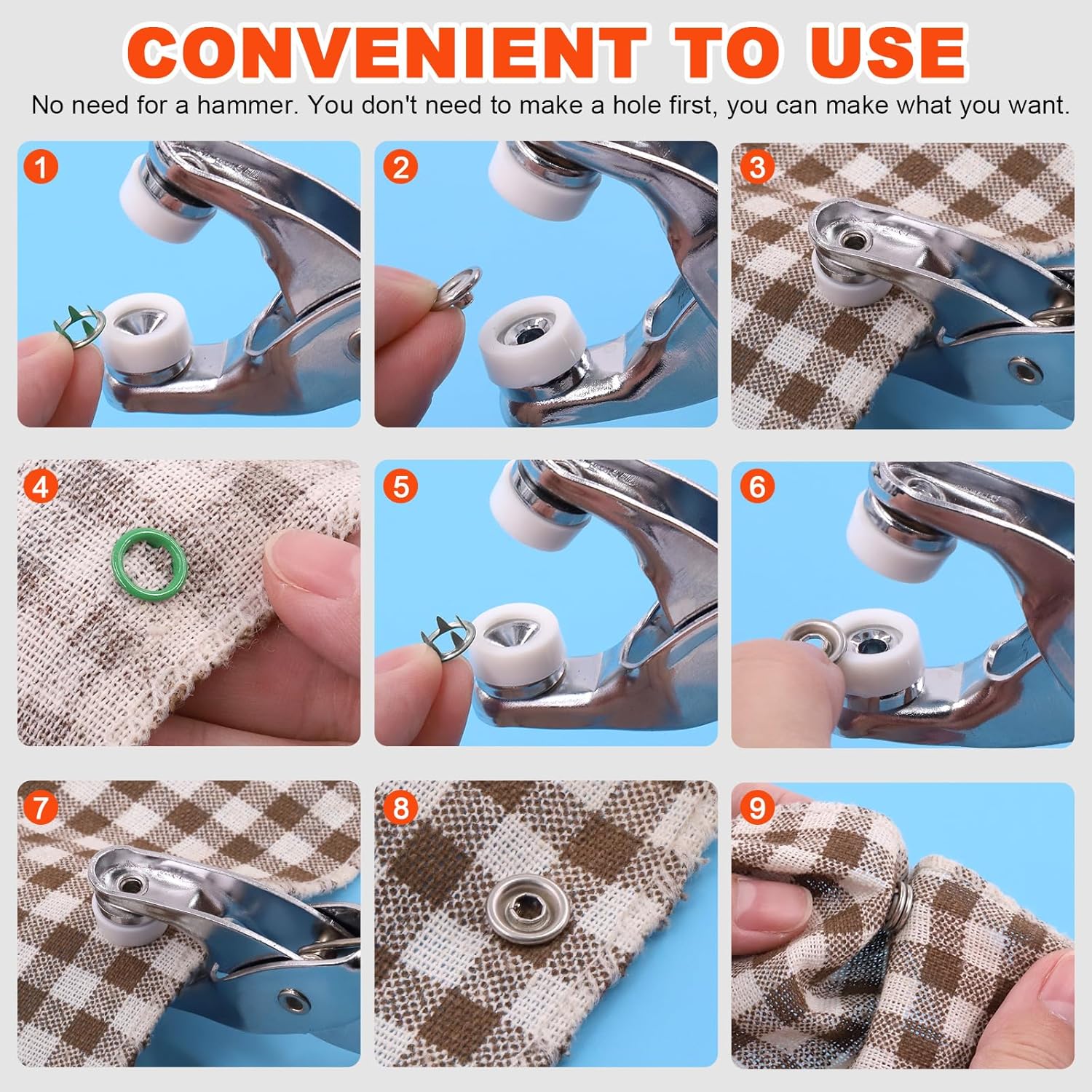 CONVENIENT TO USE

No need for a hammer. You don't need to make a hole first, you can make what you want.

1

2

3

4

5

6

7

8

9