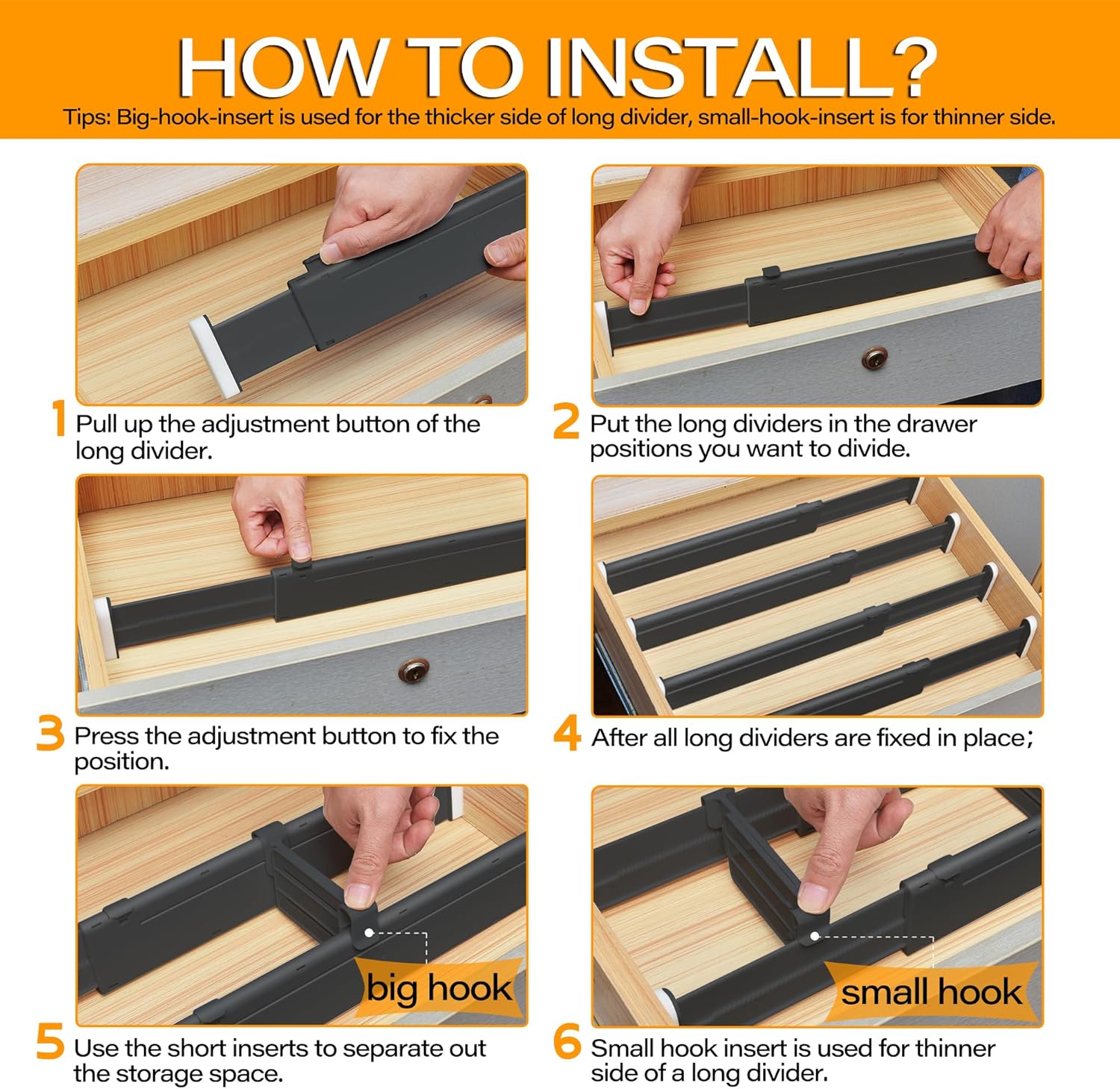 HOW TO INSTALL?
Tips: Big-hook-insert is used for the thicker side of long divider, small-hook-insert is for thinner side.

1 Pull up the adjustment button of the long divider.

2 Put the long dividers in the drawer positions you want to divide.

3 Press the adjustment button to fix the position.

4 After all long dividers are fixed in place;

big hook

5 Use the short inserts to separate out the storage space.

small hook

6 Small hook insert is used for thinner side of a long divider.