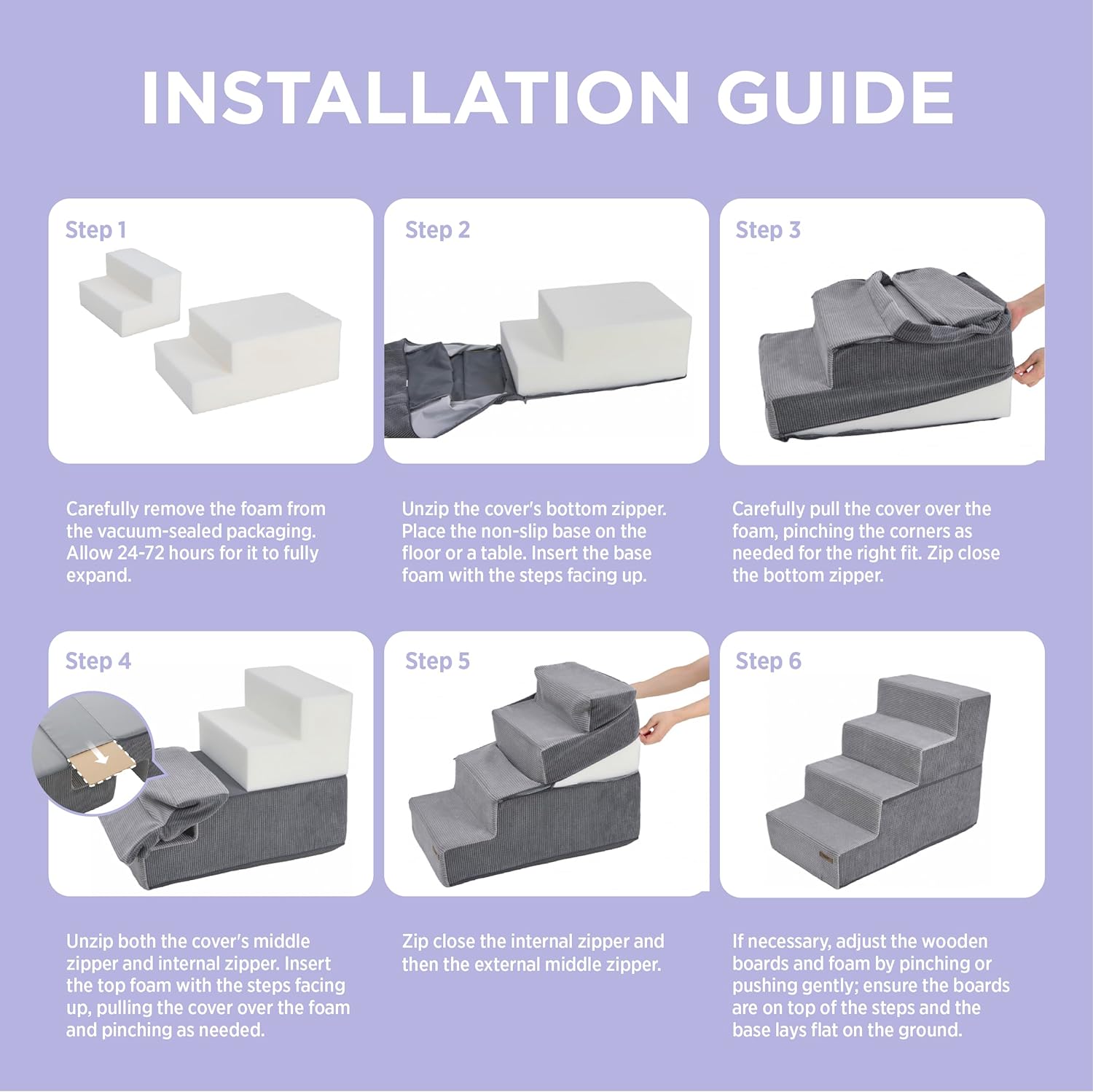 INSTALLATION GUIDE

Step 1

Carefully remove the foam from the vacuum-sealed packaging. Allow 24-72 hours for it to fully expand.

Step 2

Unzip the cover's bottom zipper. Place the non-slip base on the floor or a table. Insert the base foam with the steps facing up.

Step 3

Carefully pull the cover over the foam, pinching the corners as needed for the right fit. Zip close the bottom zipper.

Step 4

Unzip both the cover's middle zipper and internal zipper. Insert the top foam with the steps facing up, pulling the cover over the foam and pinching as needed.

Step 5

Zip close the internal zipper and then the external middle zipper.

Step 6

If necessary, adjust the wooden boards and foam by pinching or pushing gently; ensure the boards are on top of the steps and the base lays flat on the ground.