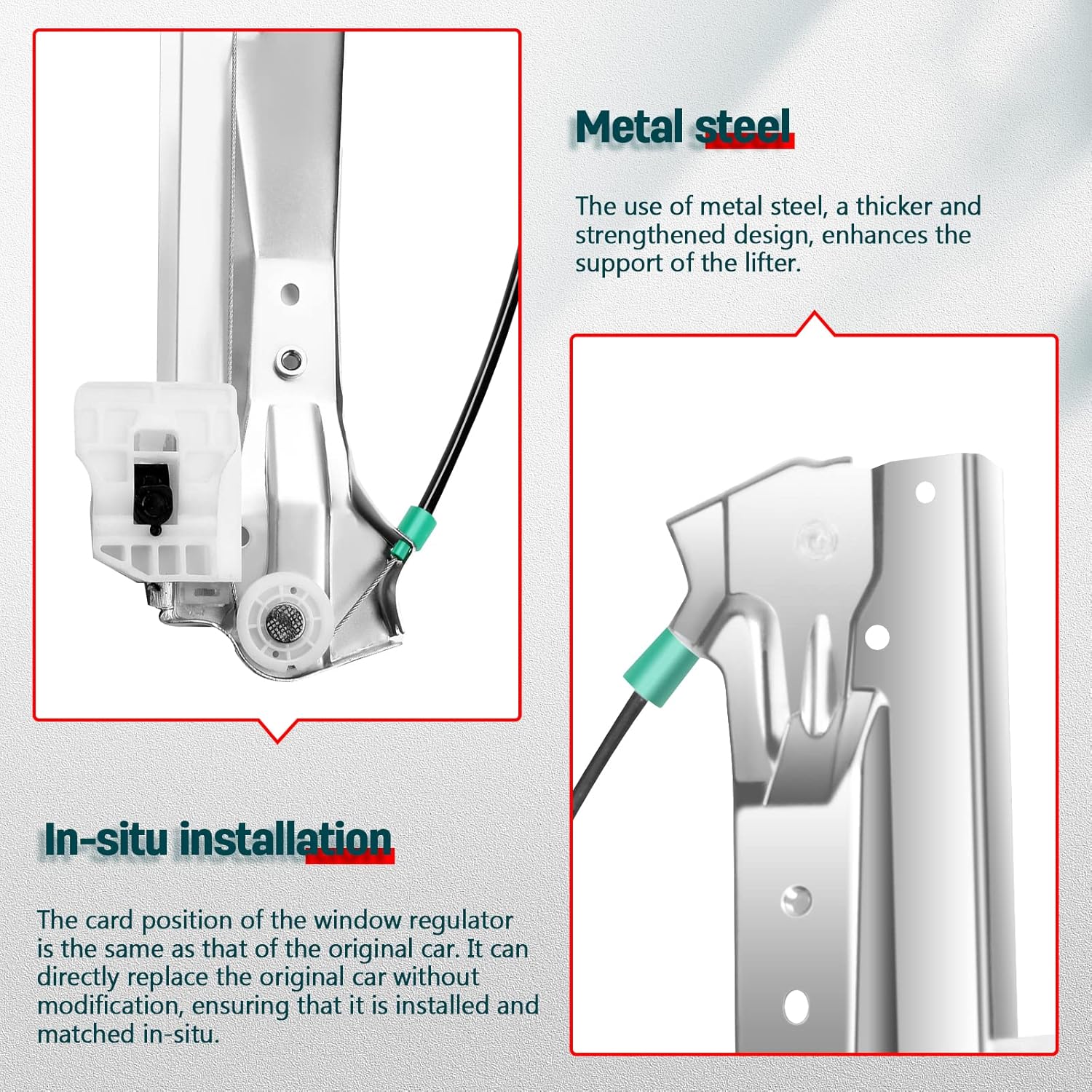 Metal steel

The use of metal steel, a thicker and strengthened design, enhances the support of the lifter.

In-situ installation

The card position of the window regulator is the same as that of the original car. It can directly replace the original car without modification, ensuring that it is installed and matched in-situ.