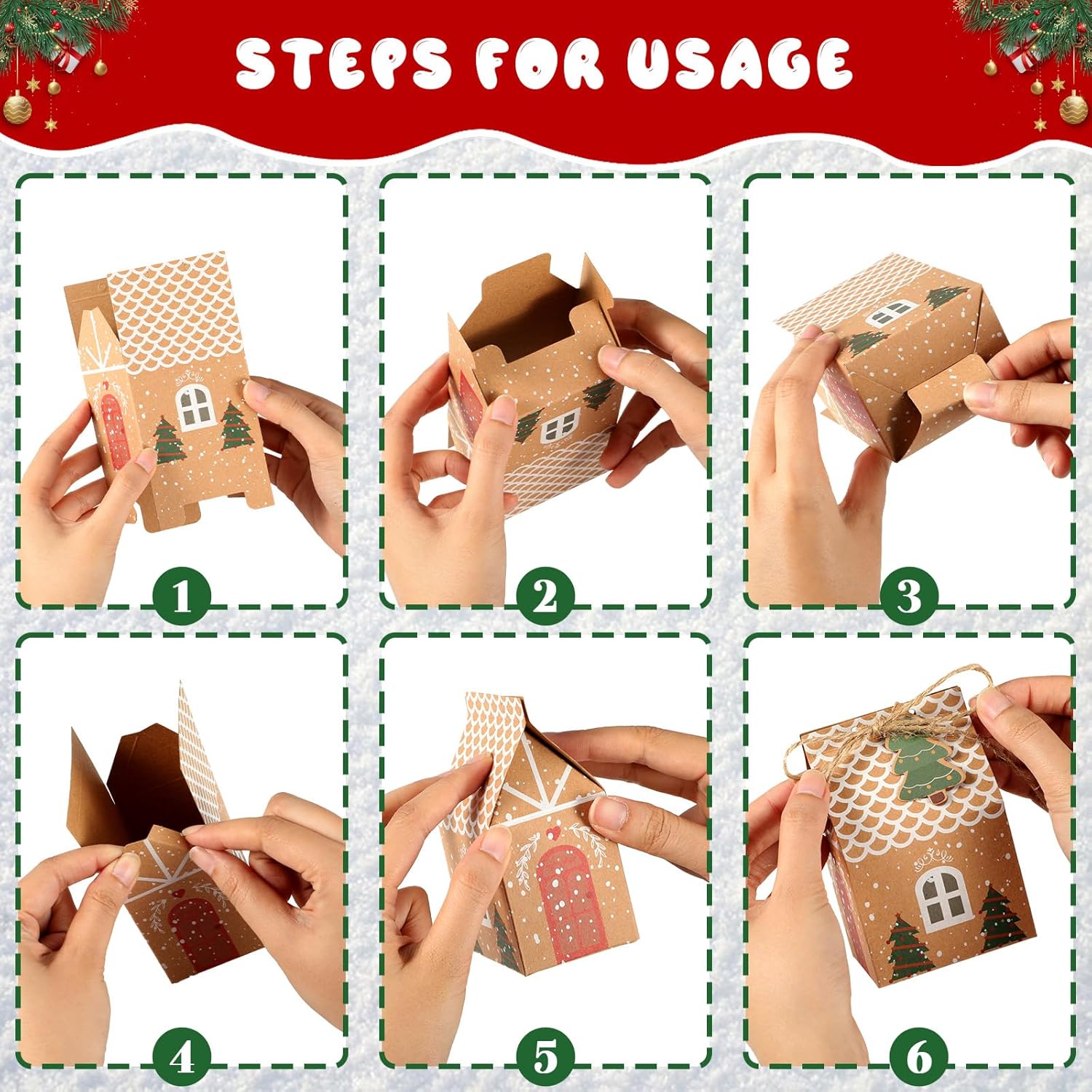 STEPS FOR USAGE

1

2

3

4

5

6