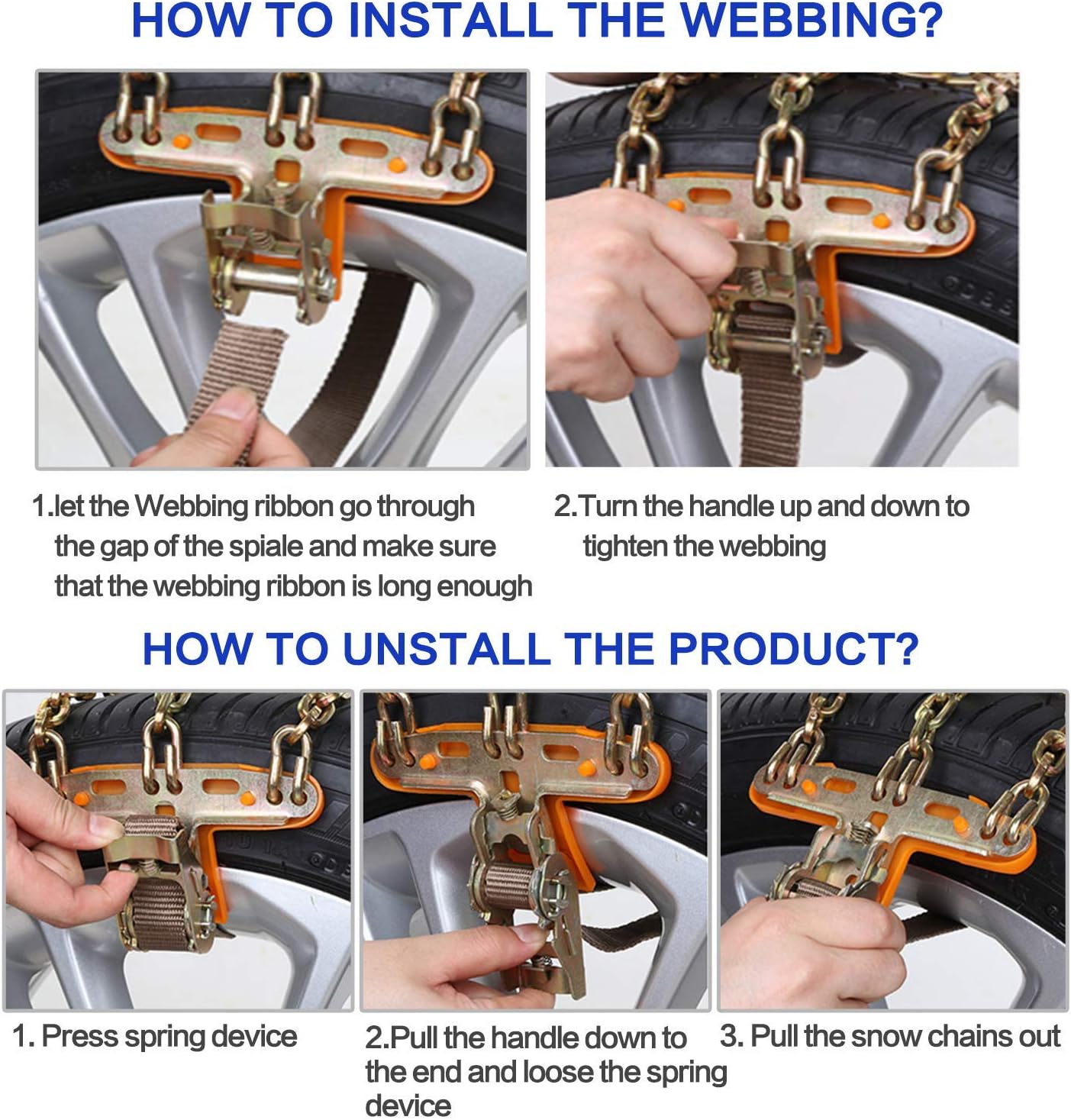 HOW TO INSTALL THE WEBBING?

1.let the Webbing ribbon go through the gap of the spiale and make sure that the webbing ribbon is long enough

2.Turn the handle up and down to tighten the webbing

HOW TO UNSTALL THE PRODUCT?

1. Press spring device

2.Pull the handle down to the end and loose the spring device

3. Pull the snow chains out