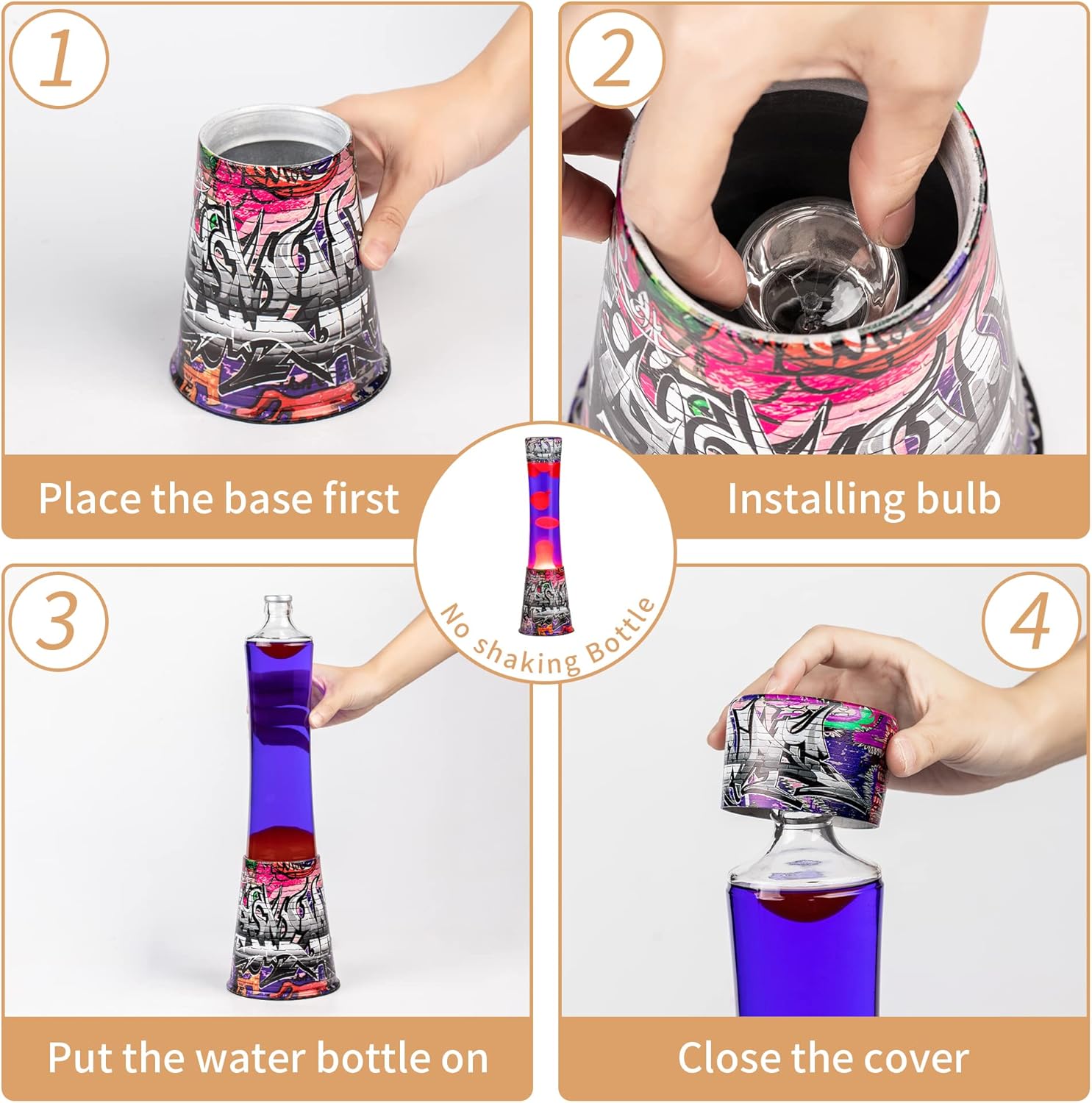 1

Place the base first

2

Installing bulb

No shaking Bottle

3

Put the water bottle on

4

Close the cover