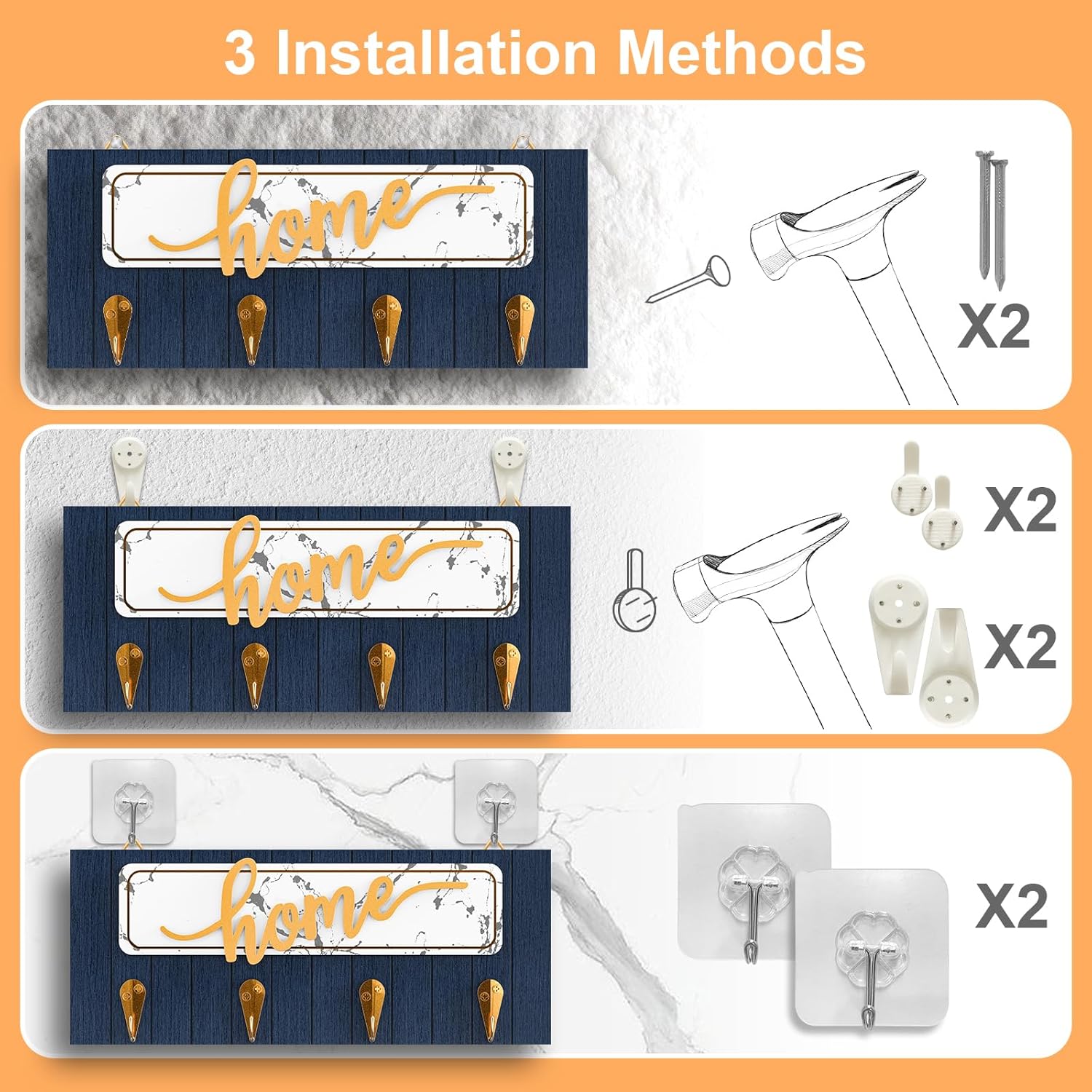 3 Installation Methods

home

X2

home

X2

X2

home

X2