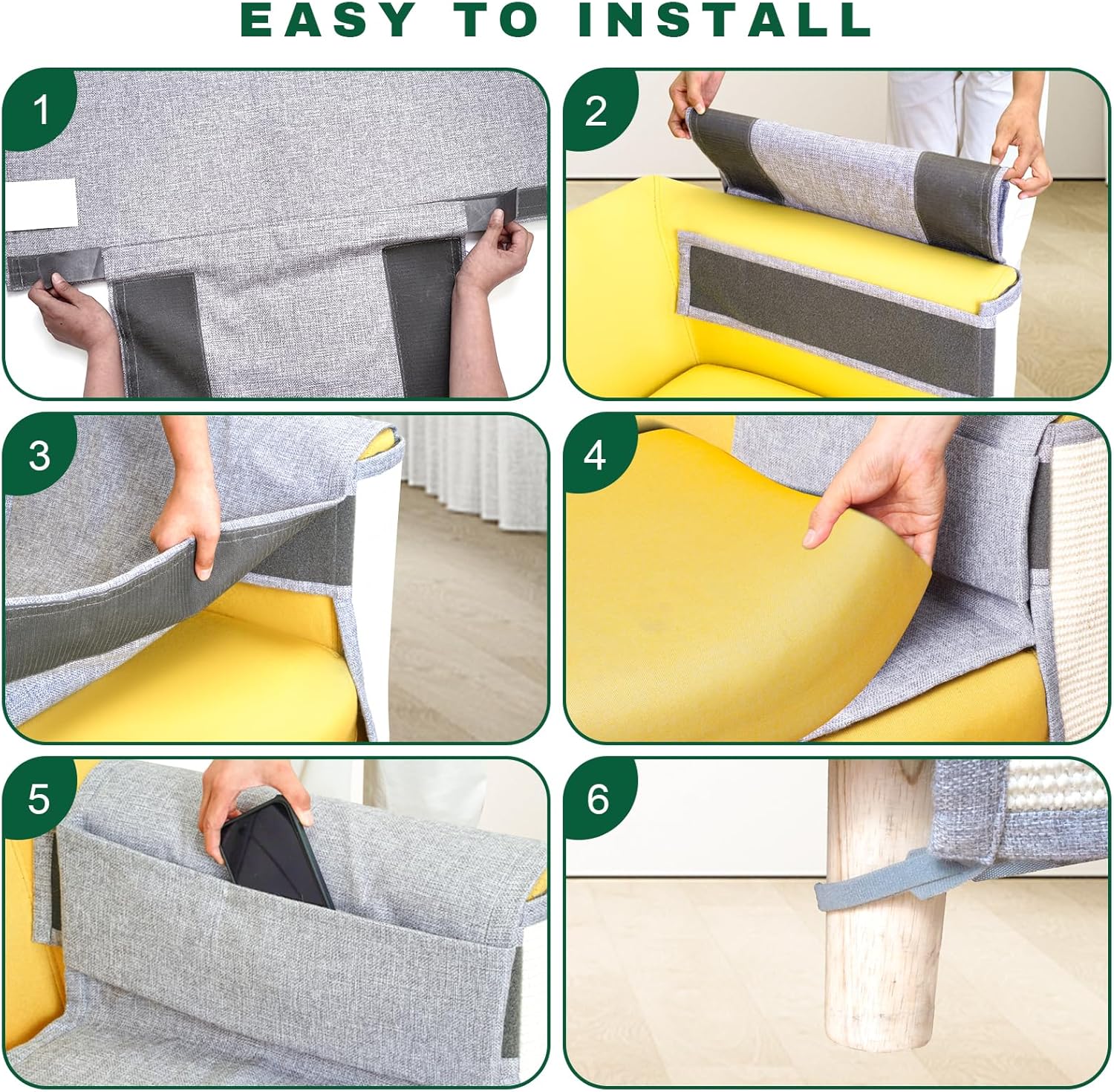 EASY TO INSTALL

1

2

3

4

5

6