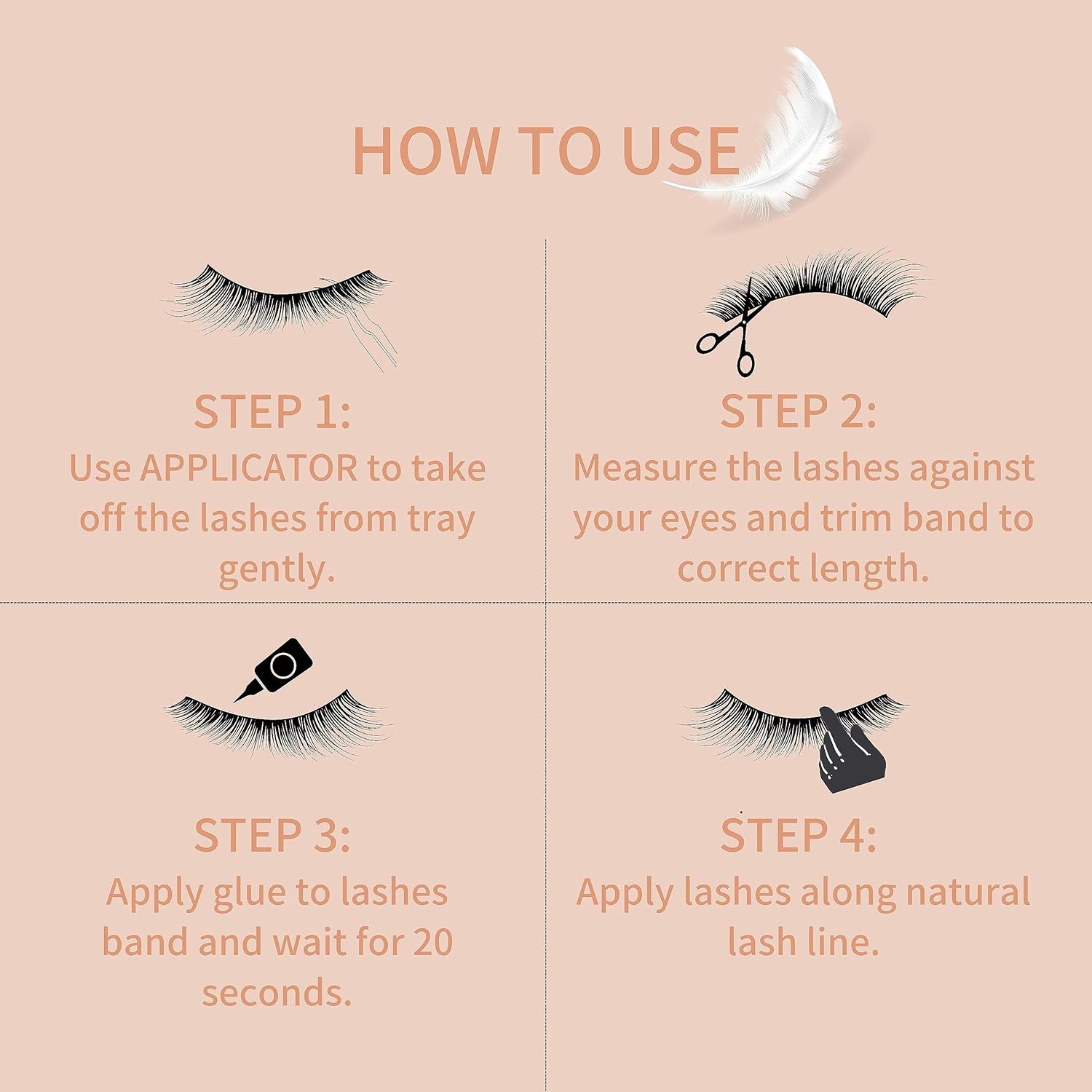 HOW TO USE

STEP 1:
Use APPLICATOR to take off the lashes from tray gently.

STEP 2:
Measure the lashes against your eyes and trim band to correct length.

STEP 3:
Apply glue to lashes band and wait for 20 seconds.

STEP 4:
Apply lashes along natural lash line.