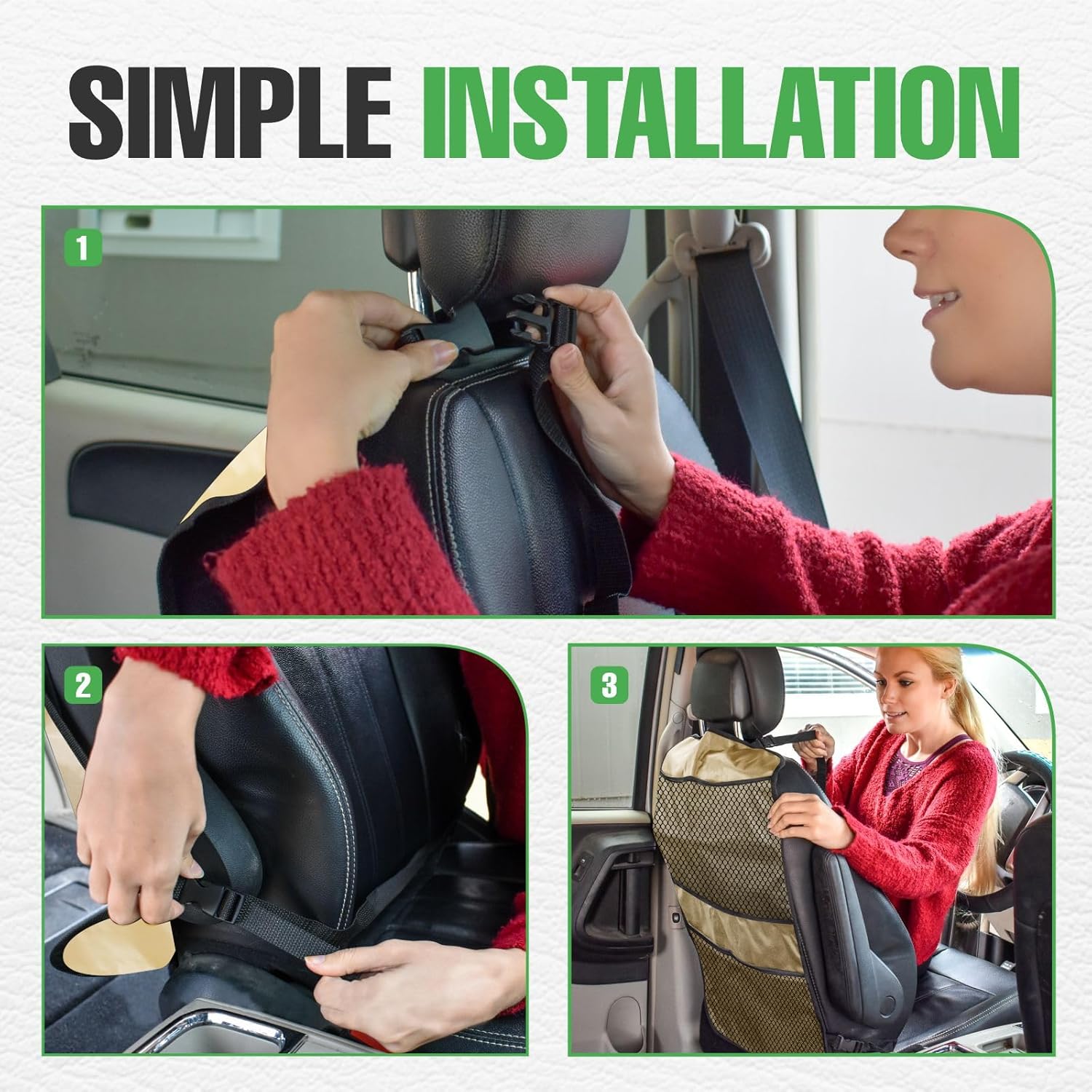 SIMPLE INSTALLATION

1

2

3