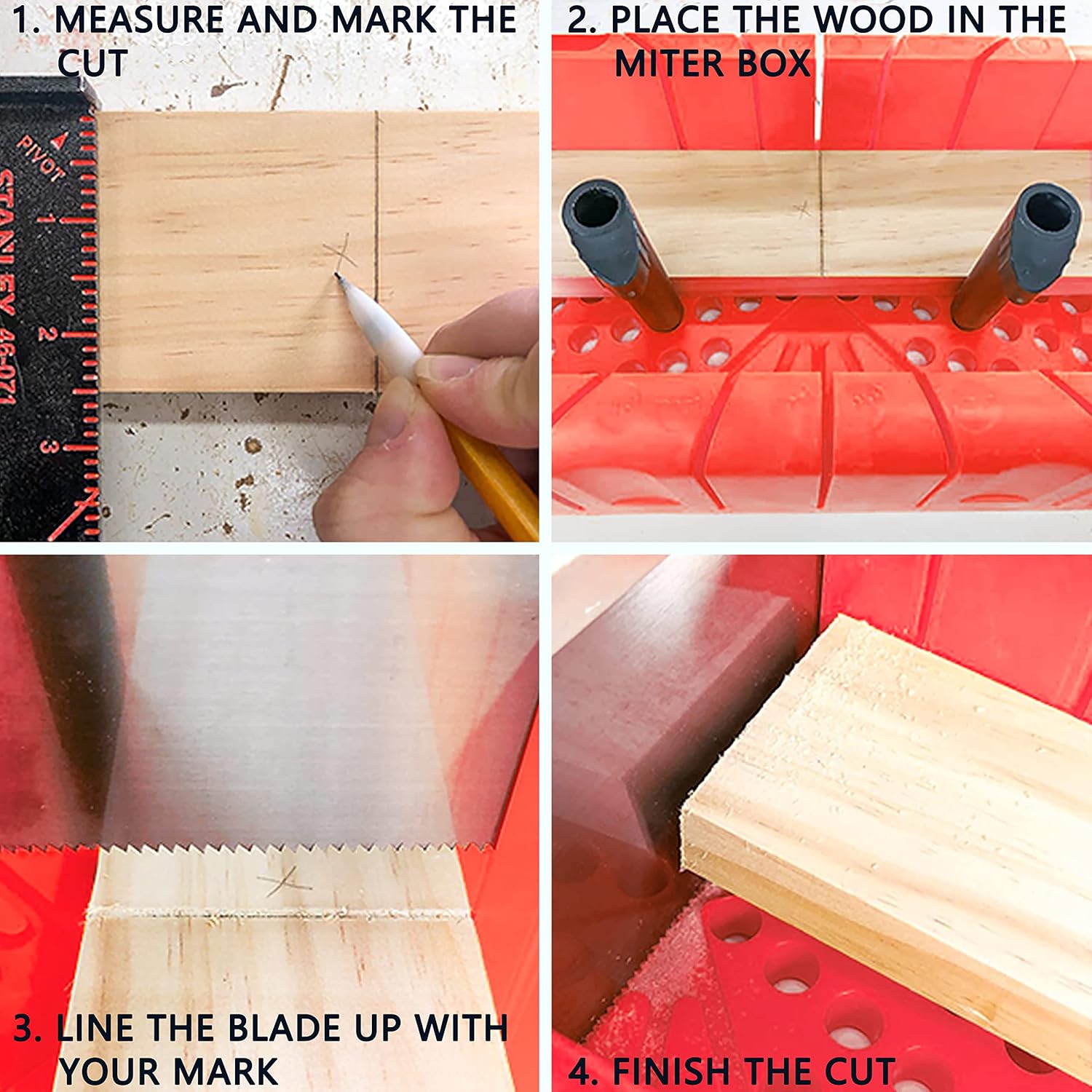 1. MEASURE AND MARK THE CUT

PIVOT
STANLEY 46-071
1
2
3

2. PLACE THE WOOD IN THE MITER BOX

3. LINE THE BLADE UP WITH YOUR MARK

4. FINISH THE CUT