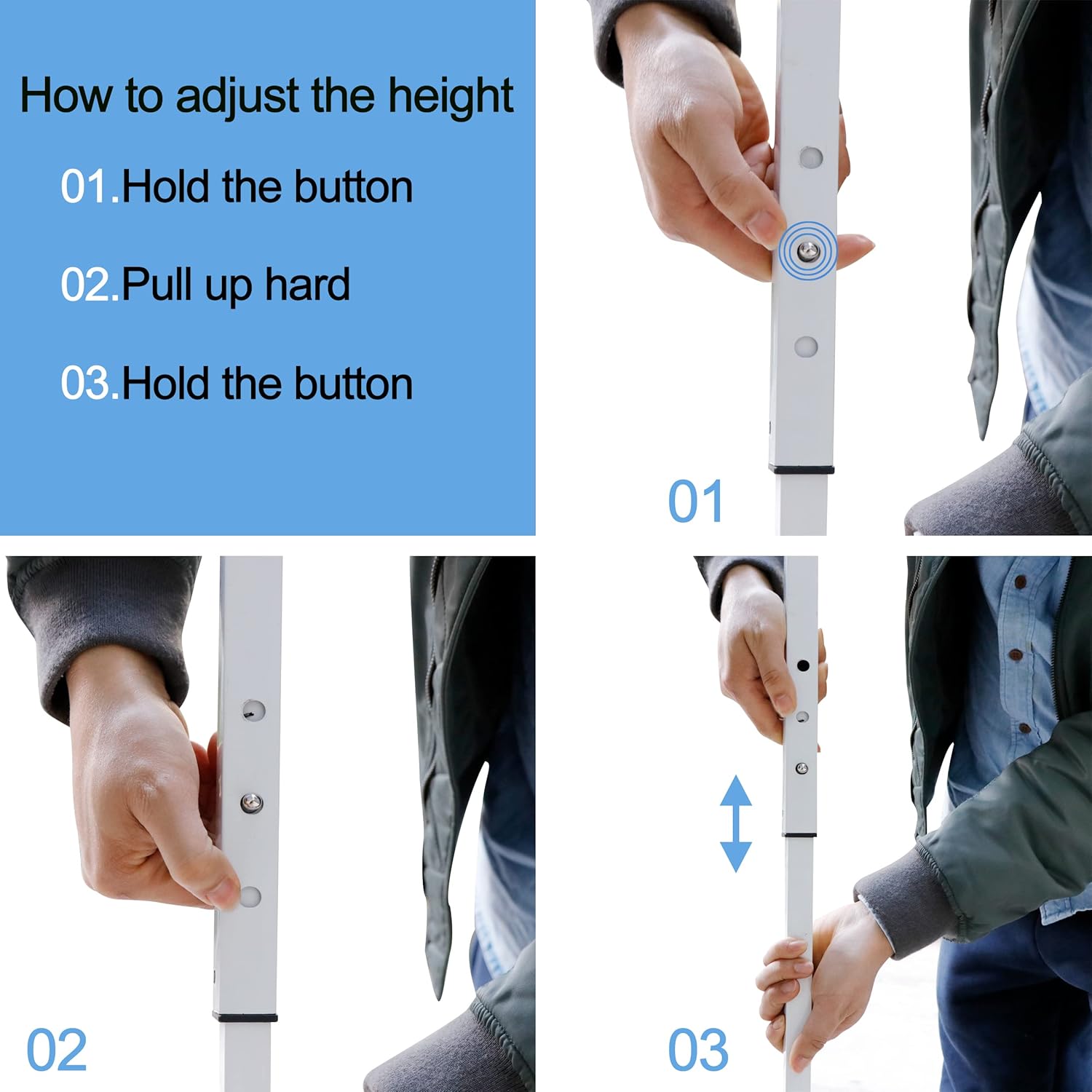 How to adjust the height

01.Hold the button

02.Pull up hard

03.Hold the button

01

02

03