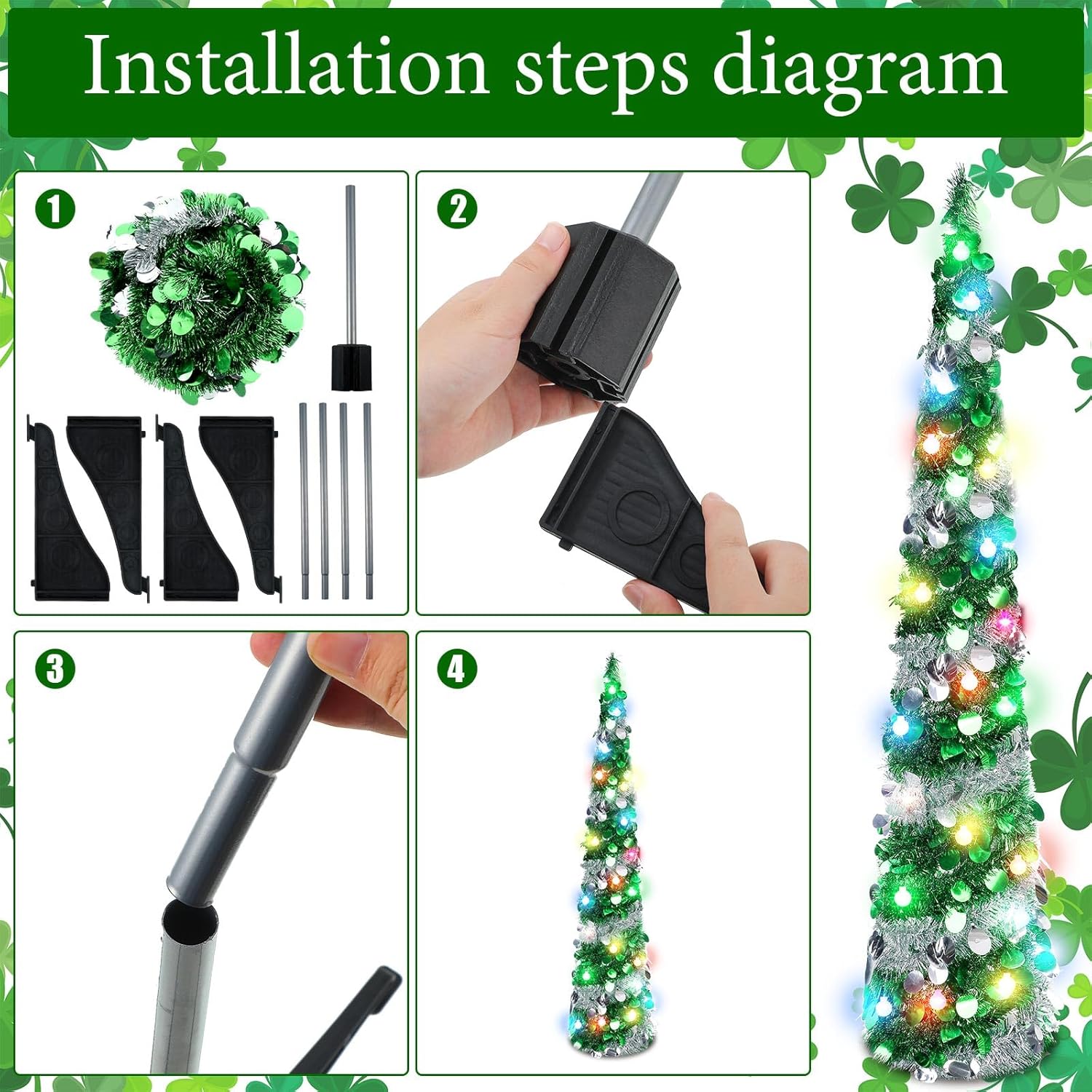 Installation steps diagram

1

2

3

4