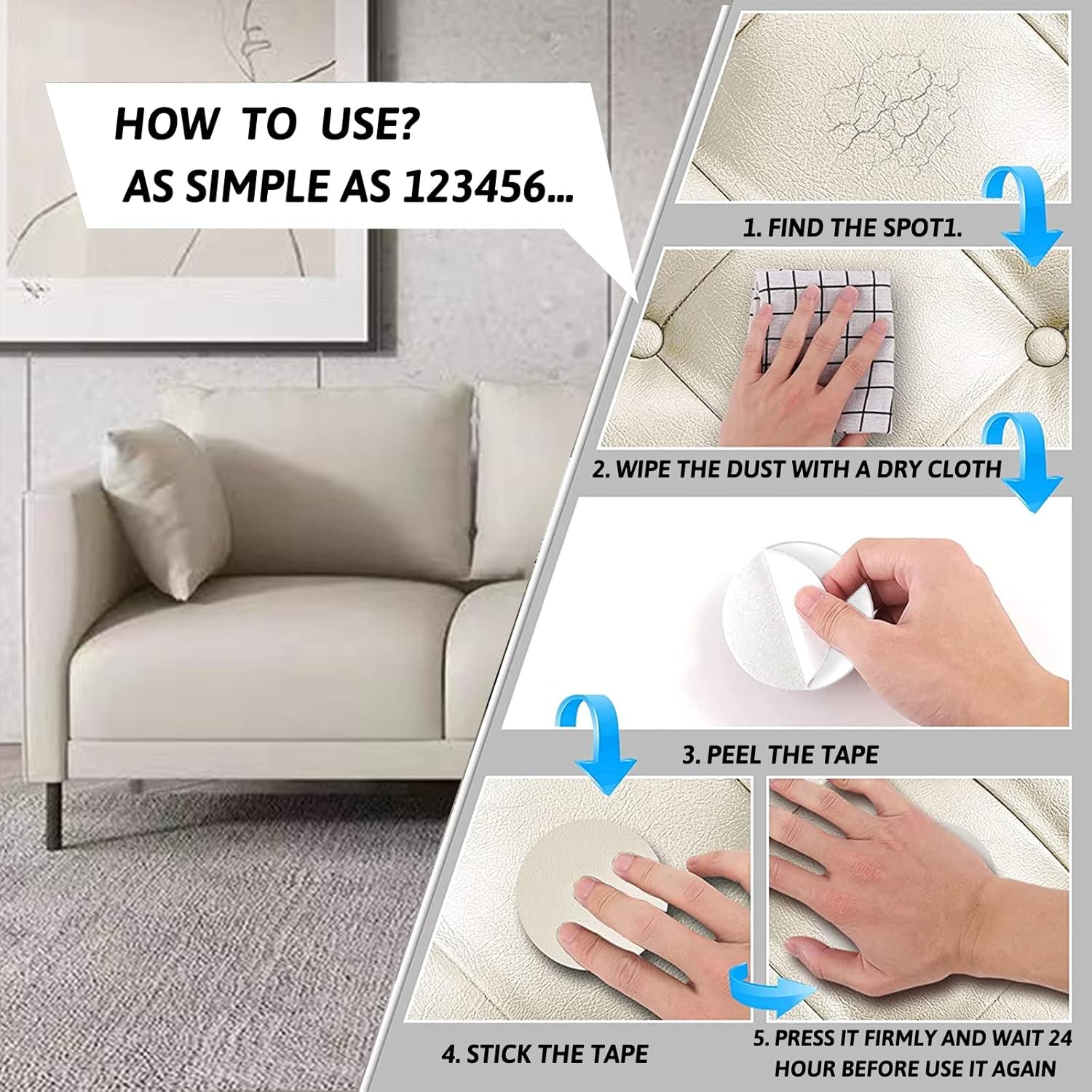 HOW TO USE?
AS SIMPLE AS 123456...

1. FIND THE SPOT1.

2. WIPE THE DUST WITH A DRY CLOTH

3. PEEL THE TAPE

4. STICK THE TAPE

5. PRESS IT FIRMLY AND WAIT 24 HOUR BEFORE USE IT AGAIN