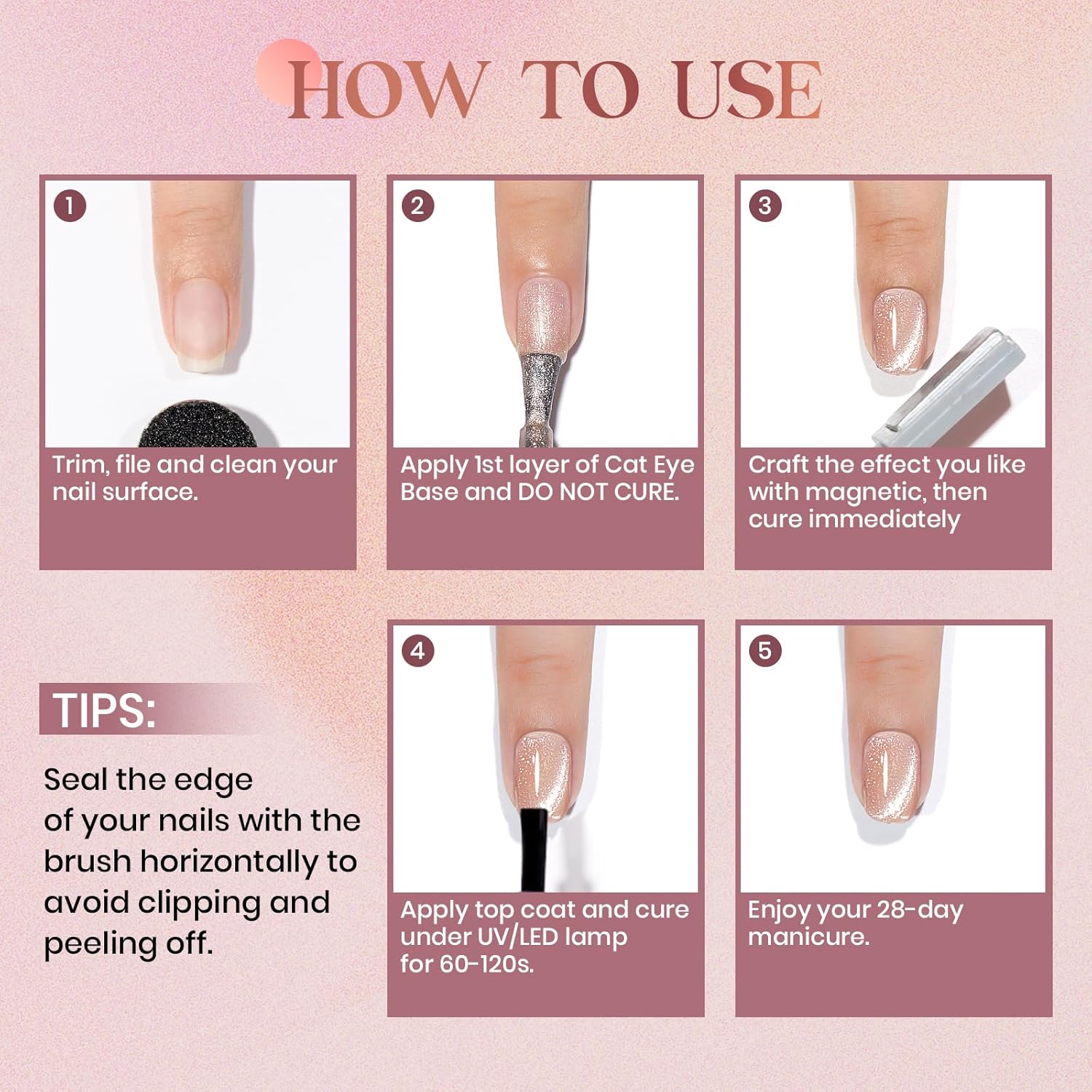 HOW TO USE

1
Trim, file and clean your nail surface.

2
Apply 1st layer of Cat Eye Base and DO NOT CURE.

3
Craft the effect you like with magnetic, then cure immediately

TIPS:

Seal the edge of your nails with the brush horizontally to avoid clipping and peeling off.

4
Apply top coat and cure under UV/LED lamp for 60-120s.

5
Enjoy your 28-day manicure.