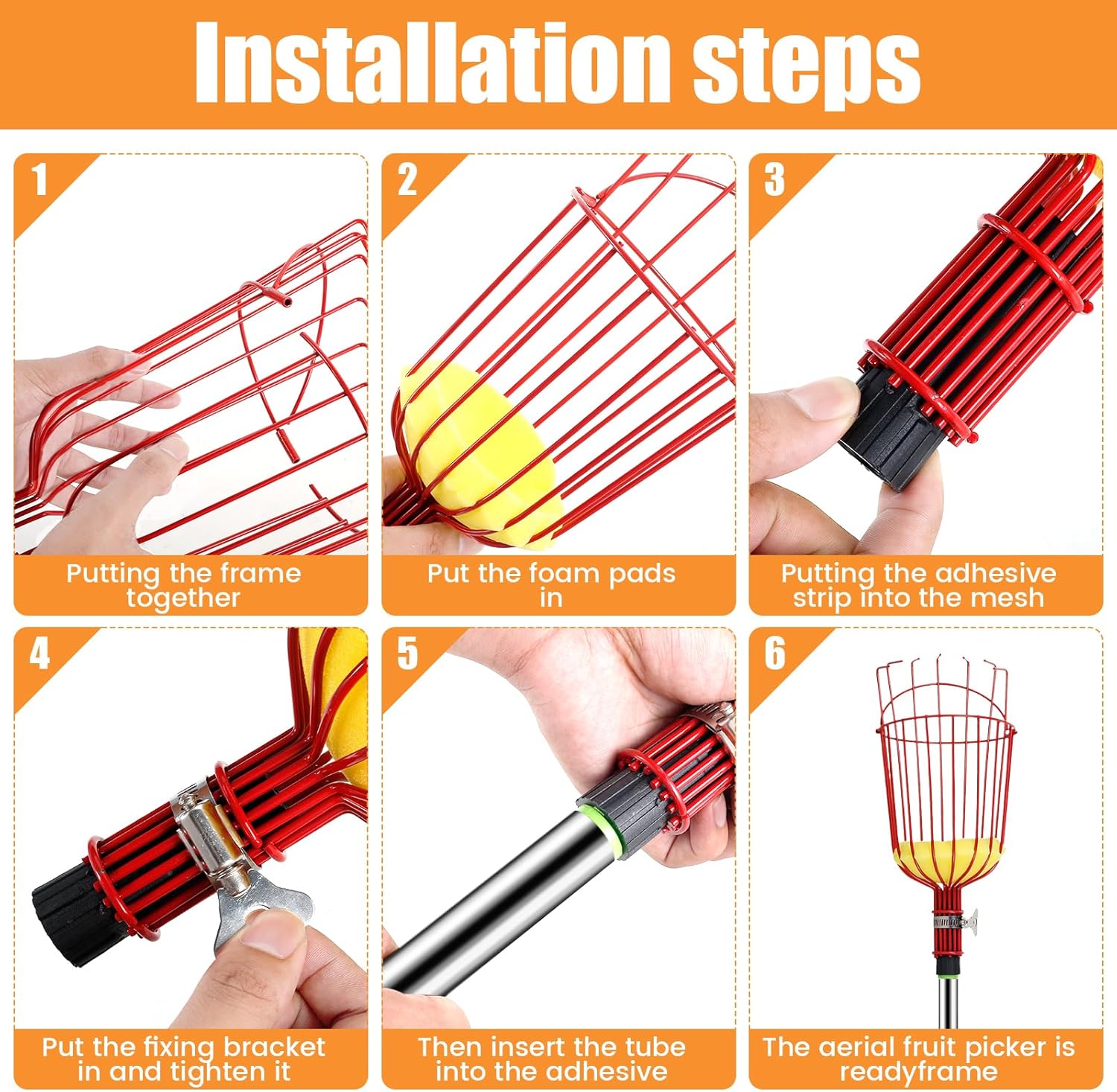 Installation steps

1
Putting the frame together

2
Put the foam pads in

3
Putting the adhesive strip into the mesh

4
Put the fixing bracket in and tighten it

5
Then insert the tube into the adhesive

6
The aerial fruit picker is readyframe