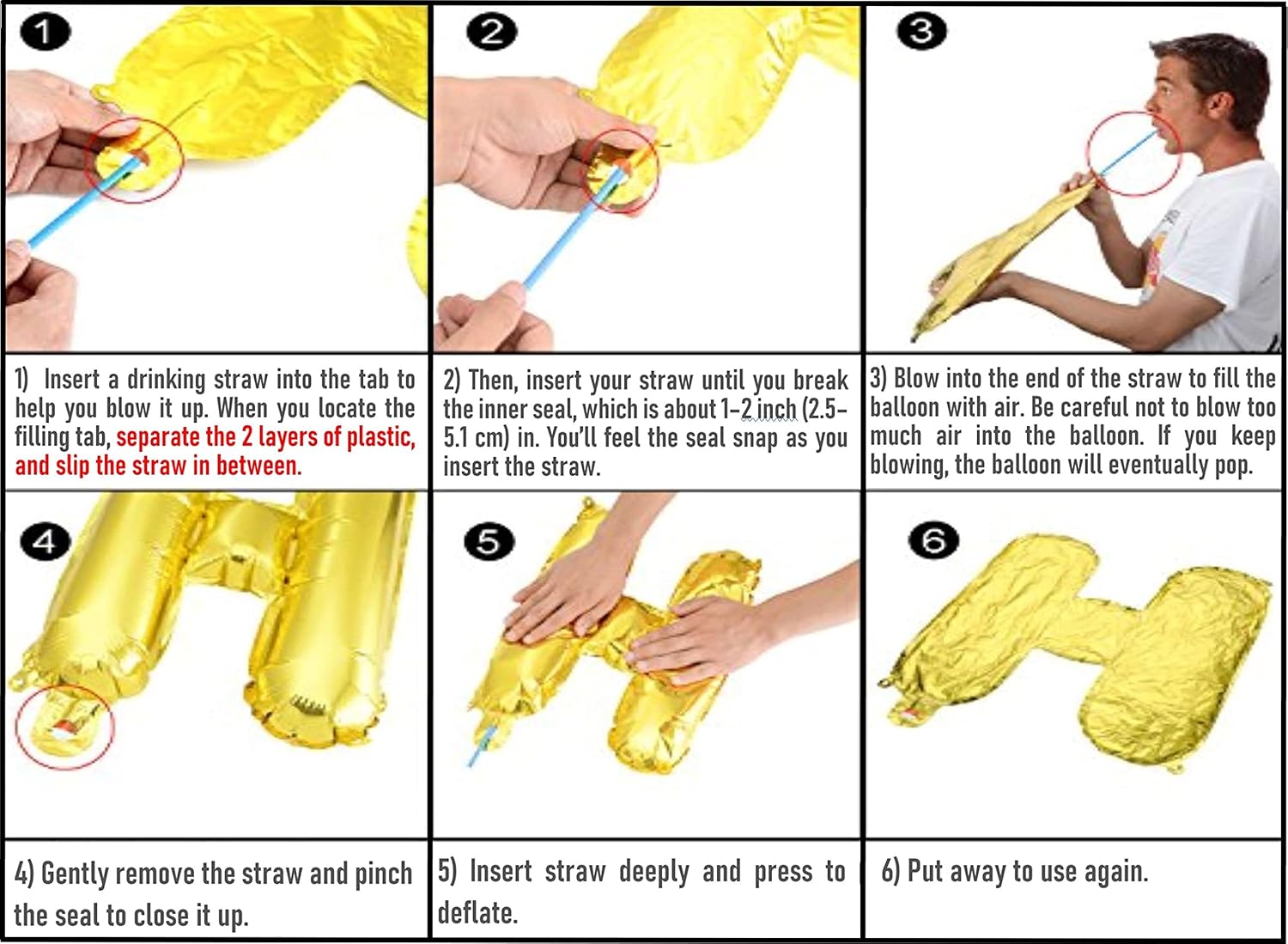 1

2

3

1) Insert a drinking straw into the tab to help you blow it up. When you locate the filling tab, separate the 2 layers of plastic, and slip the straw in between.

2) Then, insert your straw until you break the inner seal, which is about 1-2 inch (2.5-5.1 cm) in. You'll feel the seal snap as you insert the straw.

3) Blow into the end of the straw to fill the balloon with air. Be careful not to blow too much air into the balloon. If you keep blowing, the balloon will eventually pop.

4

5

6

4) Gently remove the straw and pinch the seal to close it up.

5) Insert straw deeply and press to deflate.

6) Put away to use again.