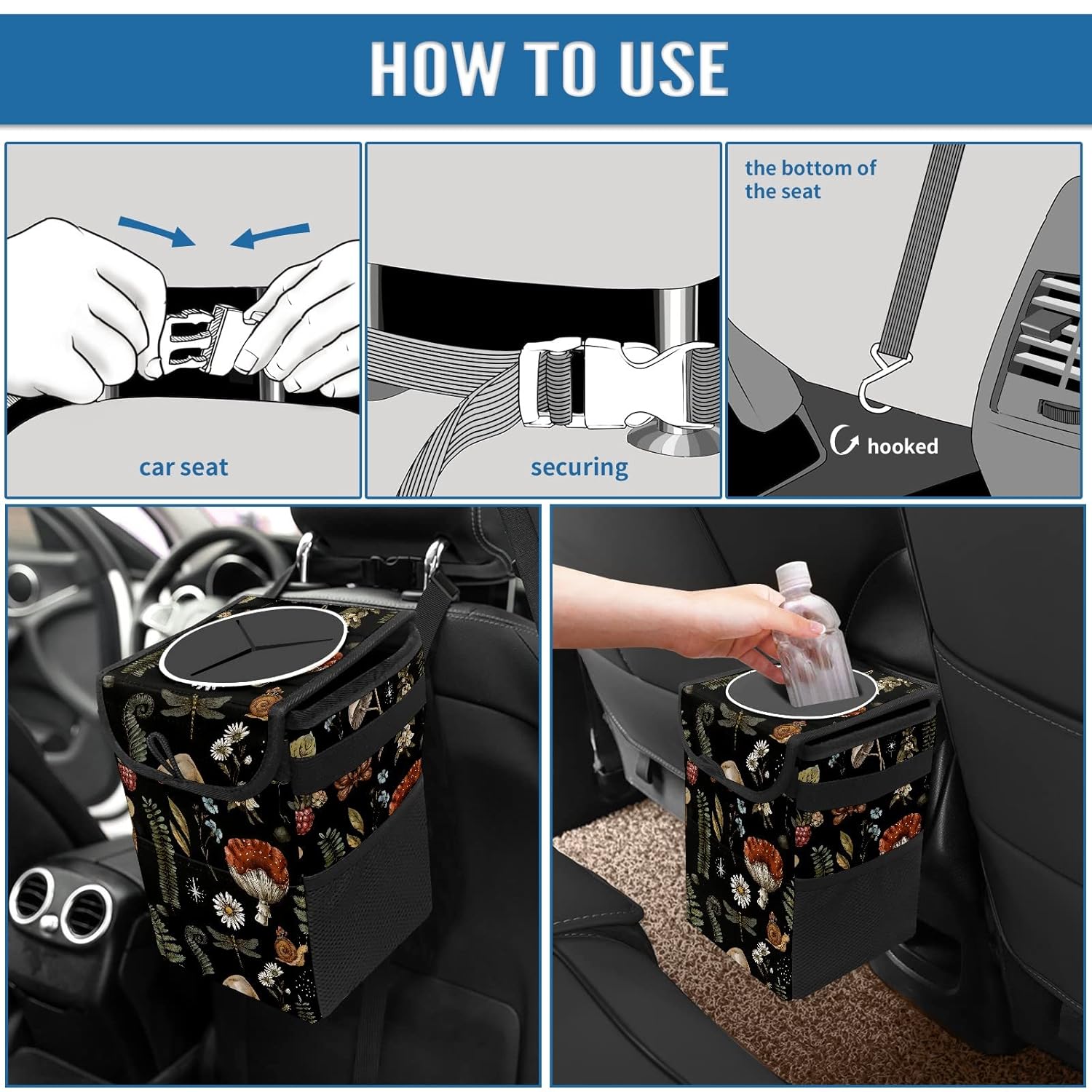 HOW TO USE

car seat

securing

the bottom of the seat

hooked