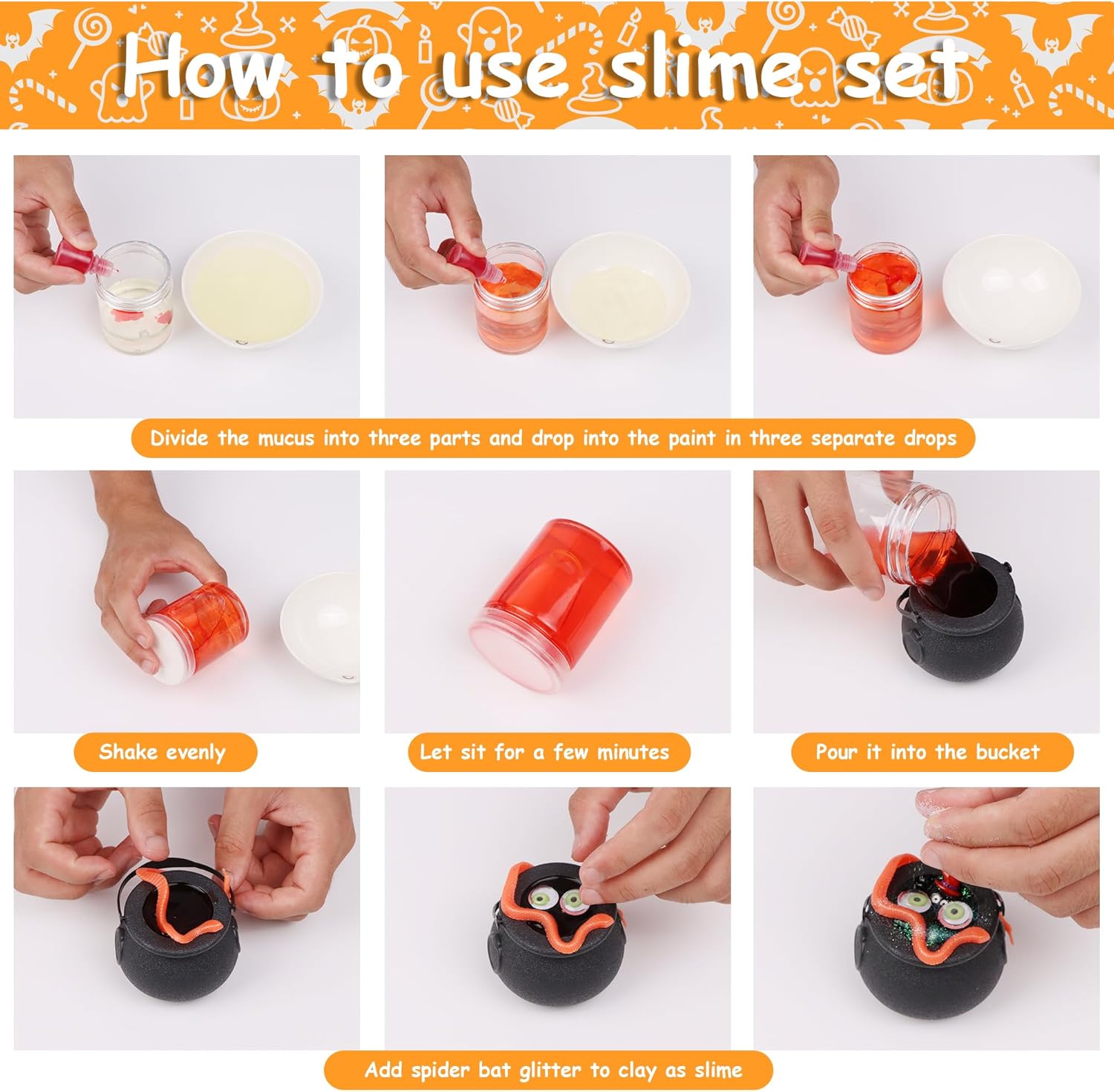 How to use slime set

Divide the mucus into three parts and drop into the paint in three separate drops

Shake evenly

Let sit for a few minutes

Pour it into the bucket

Add spider bat glitter to clay as slime