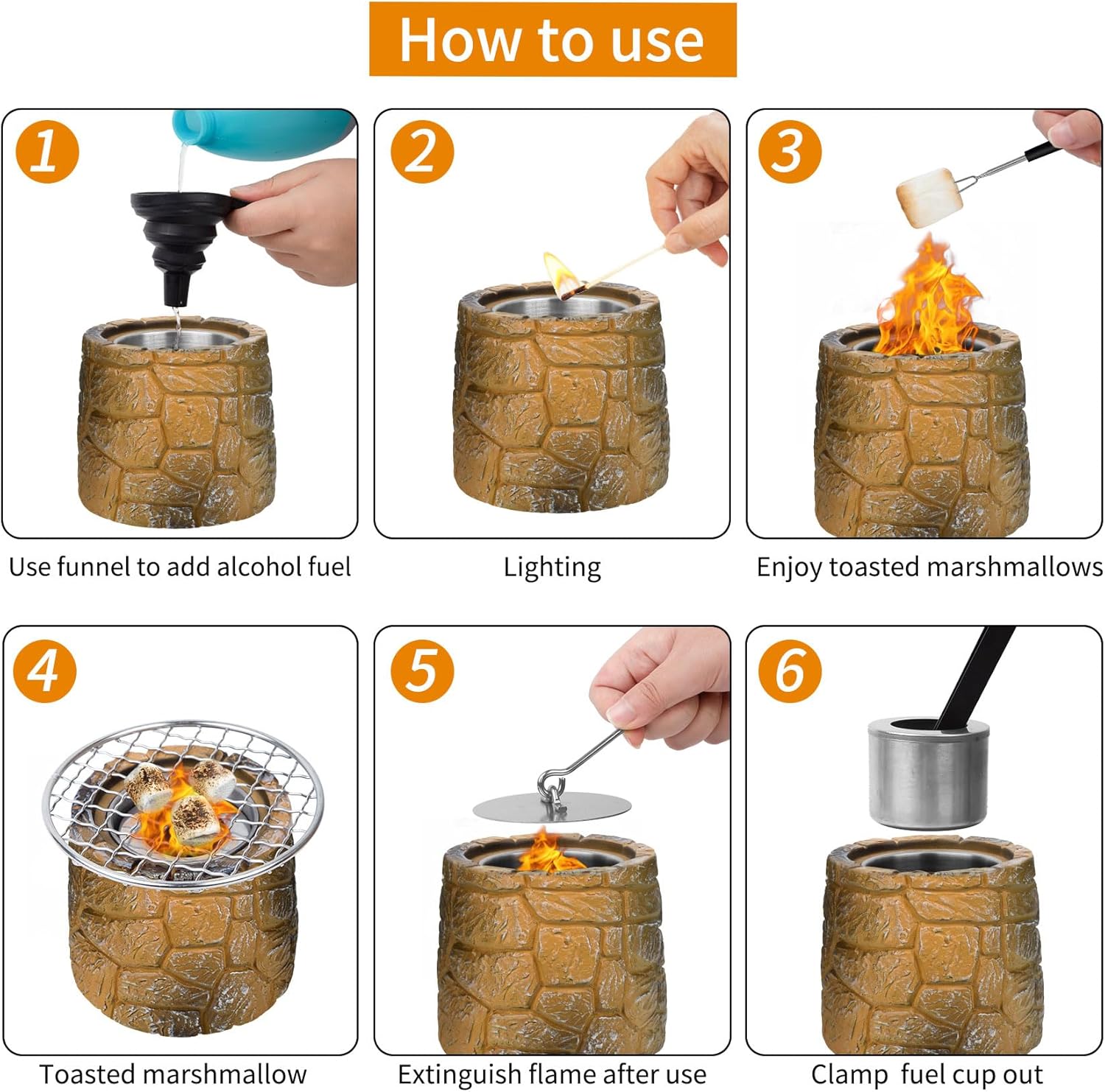 How to use

1

Use funnel to add alcohol fuel

2

Lighting

3

Enjoy toasted marshmallows

4

Toasted marshmallow

5

Extinguish flame after use

6

Clamp fuel cup out