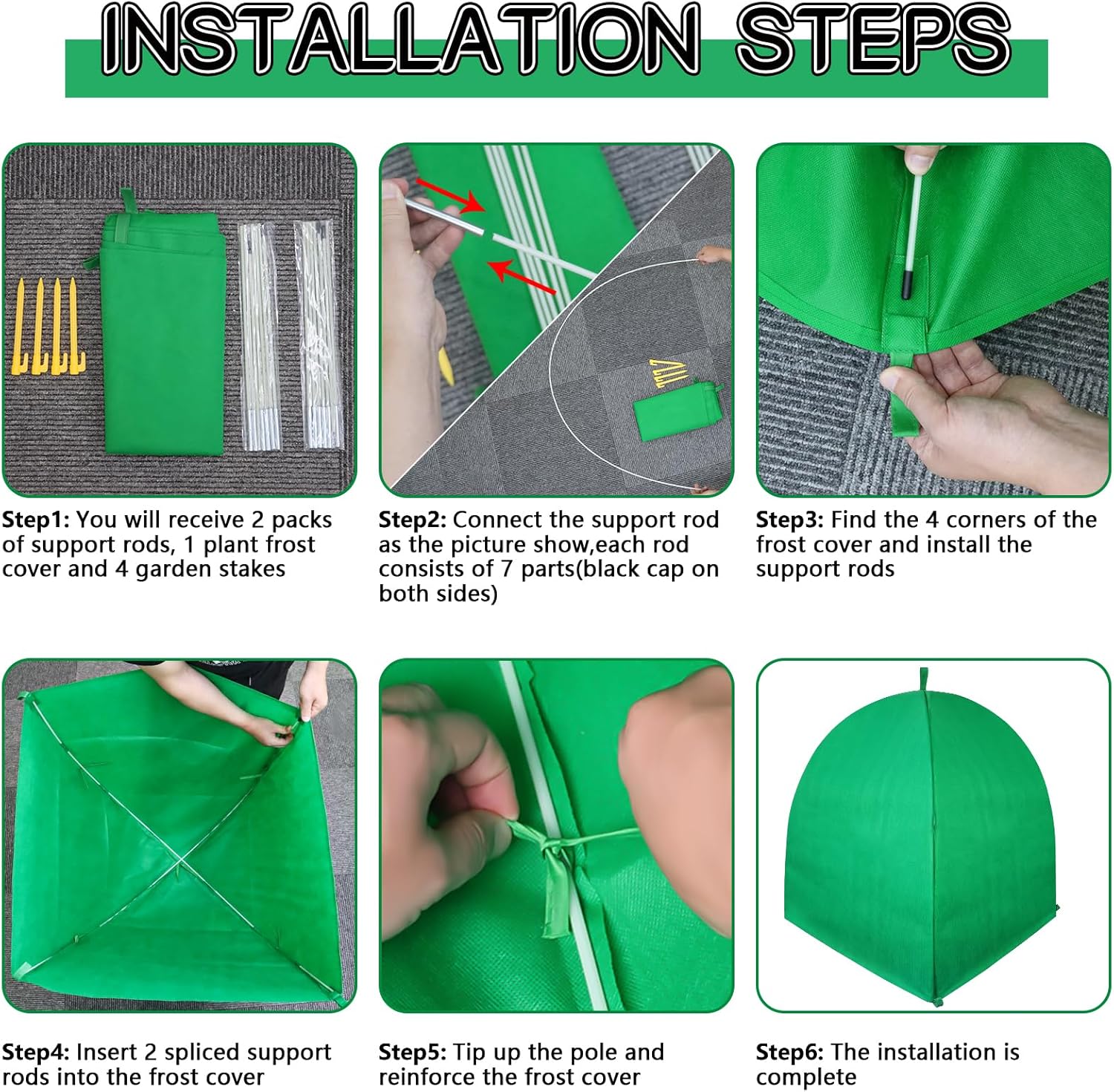 INSTALLATION STEPS

Step1: You will receive 2 packs of support rods, 1 plant frost cover and 4 garden stakes

Step2: Connect the support rod as the picture show,each rod consists of 7 parts(black cap on both sides)

Step3: Find the 4 corners of the frost cover and install the support rods

Step4: Insert 2 spliced support rods into the frost cover

Step5: Tip up the pole and reinforce the frost cover

Step6: The installation is complete