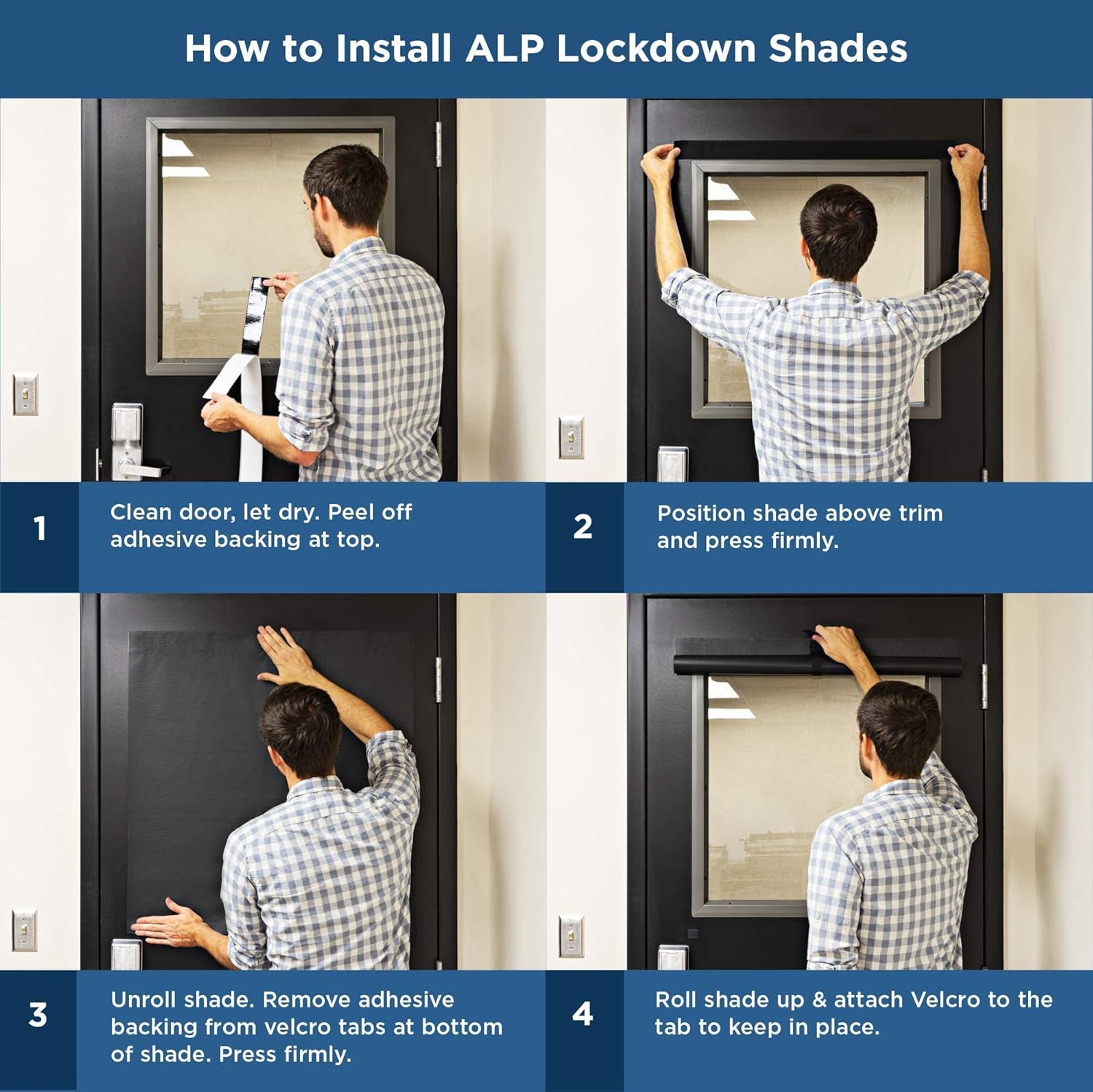 How to Install ALP Lockdown Shades

1

Clean door, let dry. Peel off adhesive backing at top.

2

Position shade above trim and press firmly.

3

Unroll shade. Remove adhesive backing from velcro tabs at bottom of shade. Press firmly.

4

Roll shade up & attach Velcro to the tab to keep in place.