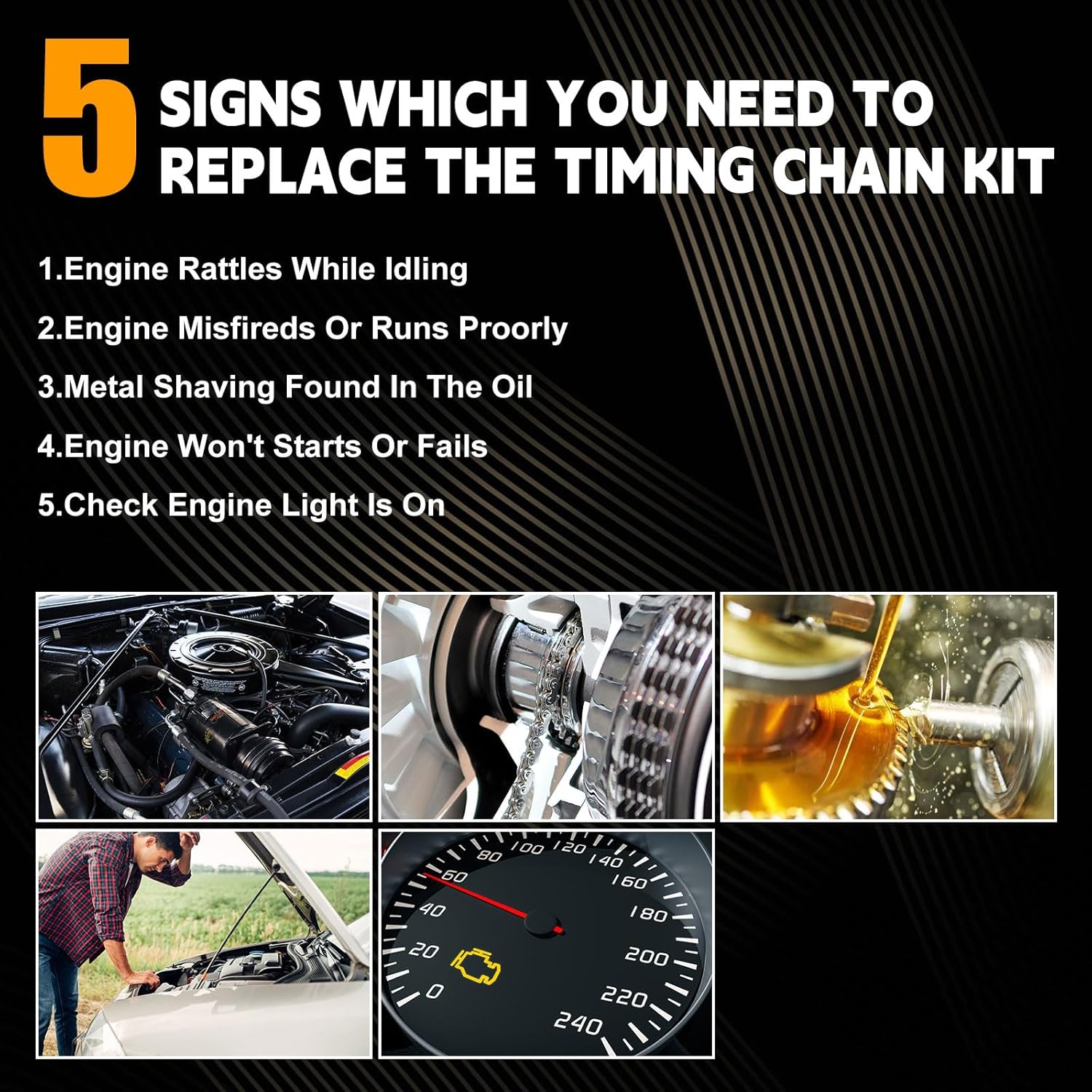 5 SIGNS WHICH YOU NEED TO REPLACE THE TIMING CHAIN KIT

1.Engine Rattles While Idling

2.Engine Misfireds Or Runs Proorly

3.Metal Shaving Found In The Oil

4.Engine Won't Starts Or Fails

5.Check Engine Light Is On

0 20 40 60 80 100 120 140 160 180 200 220 240