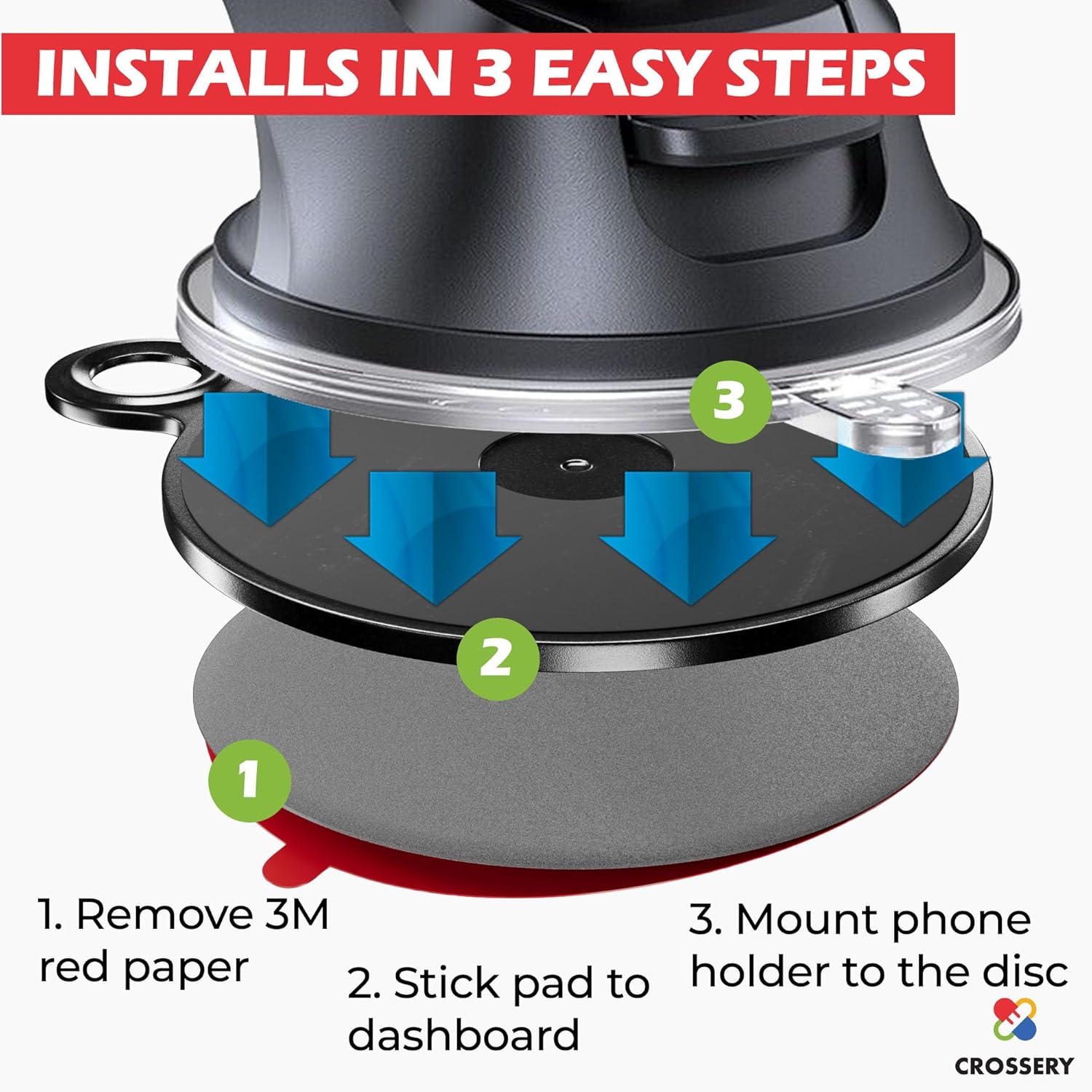 INSTALLS IN 3 EASY STEPS

3

2

1

1. Remove 3M red paper

2. Stick pad to dashboard

3. Mount phone holder to the disc

CROSSERY