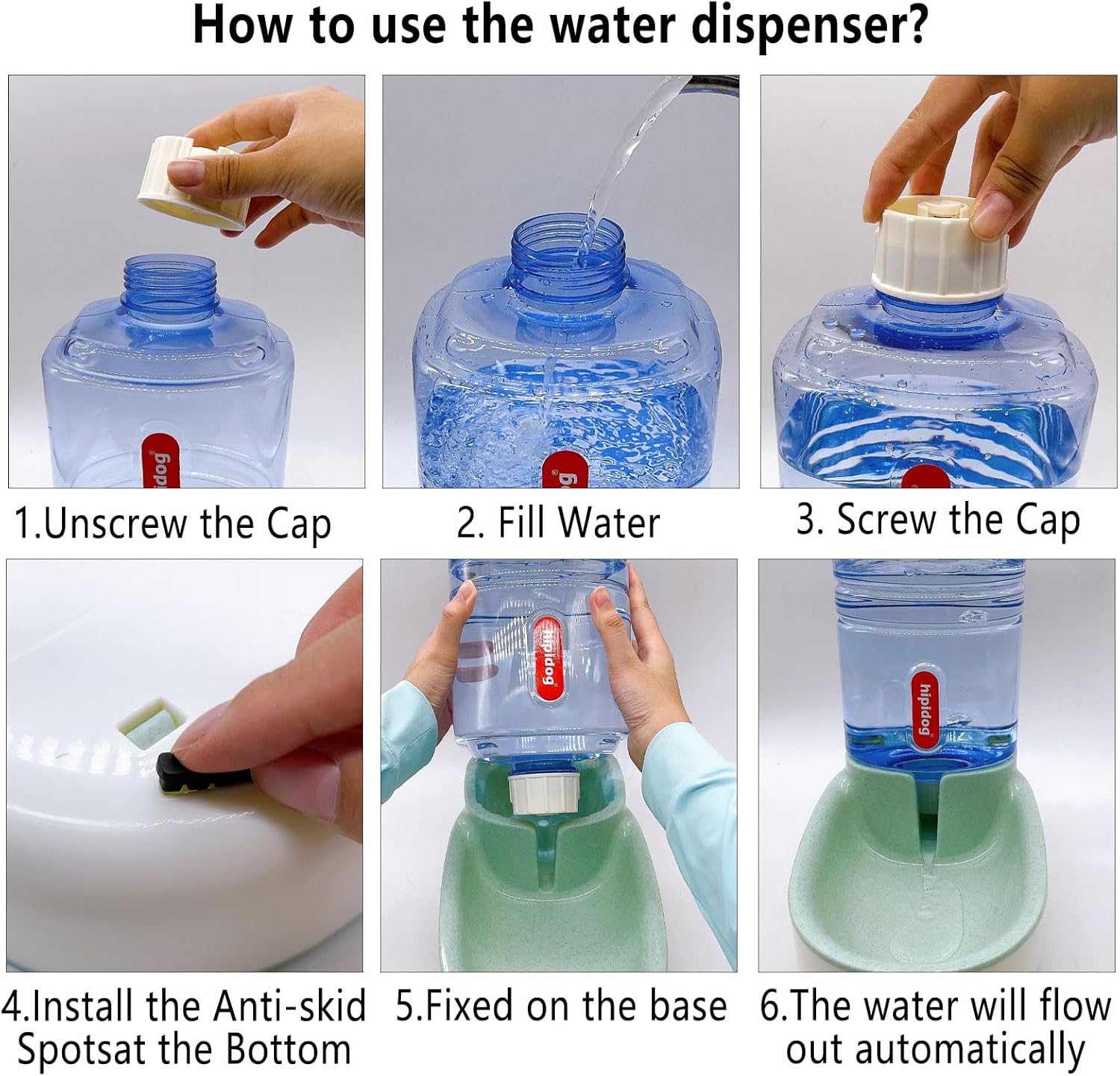 How to use the water dispenser?

hipidog

1.Unscrew the Cap

2. Fill Water

3. Screw the Cap

hipidog

hipidog

4.Install the Anti-skid Spotsat the Bottom

5.Fixed on the base

6.The water will flow out automatically