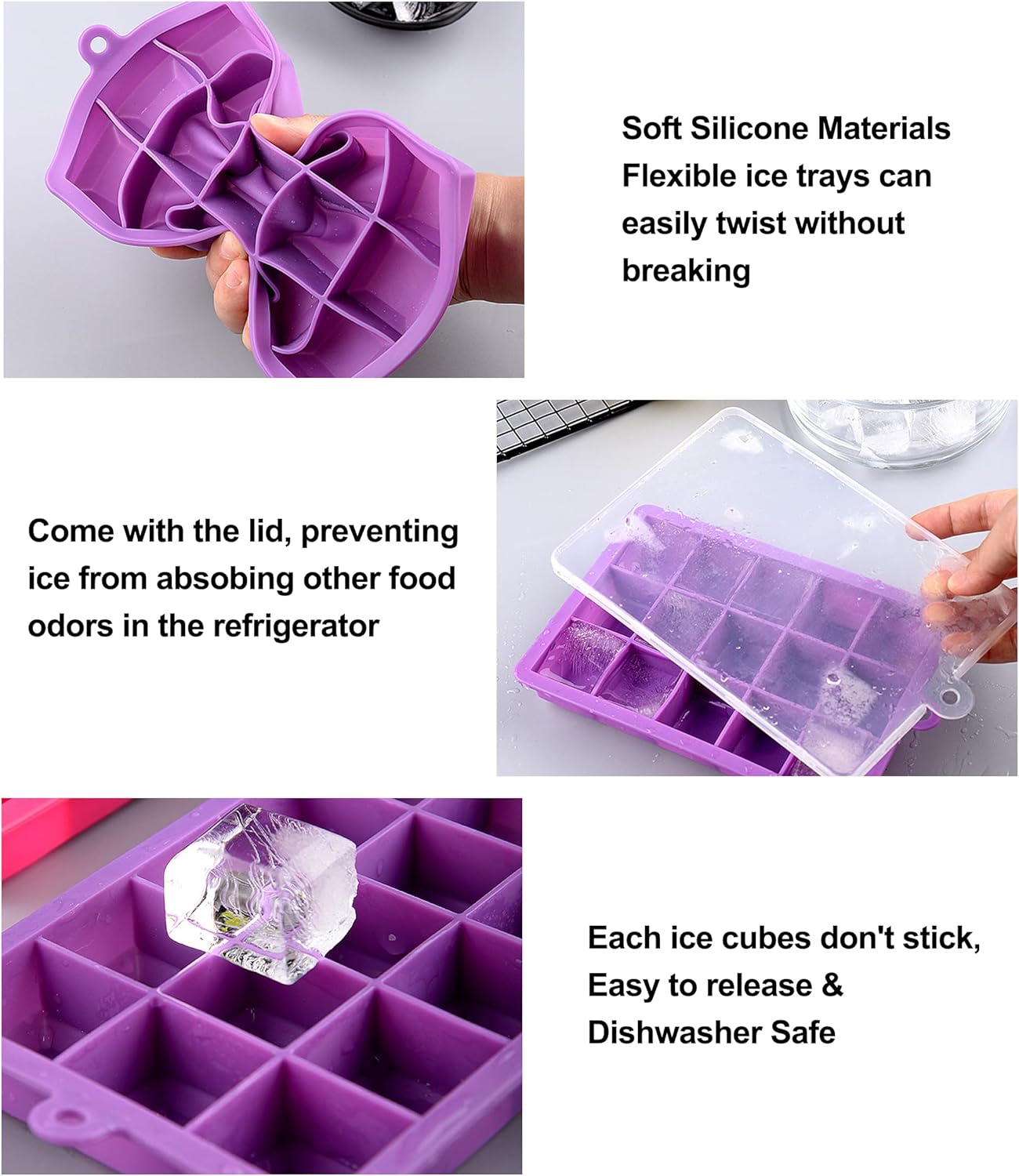 Soft Silicone Materials
Flexible ice trays can easily twist without breaking

Come with the lid, preventing ice from absobing other food odors in the refrigerator

Each ice cubes don't stick, Easy to release & Dishwasher Safe