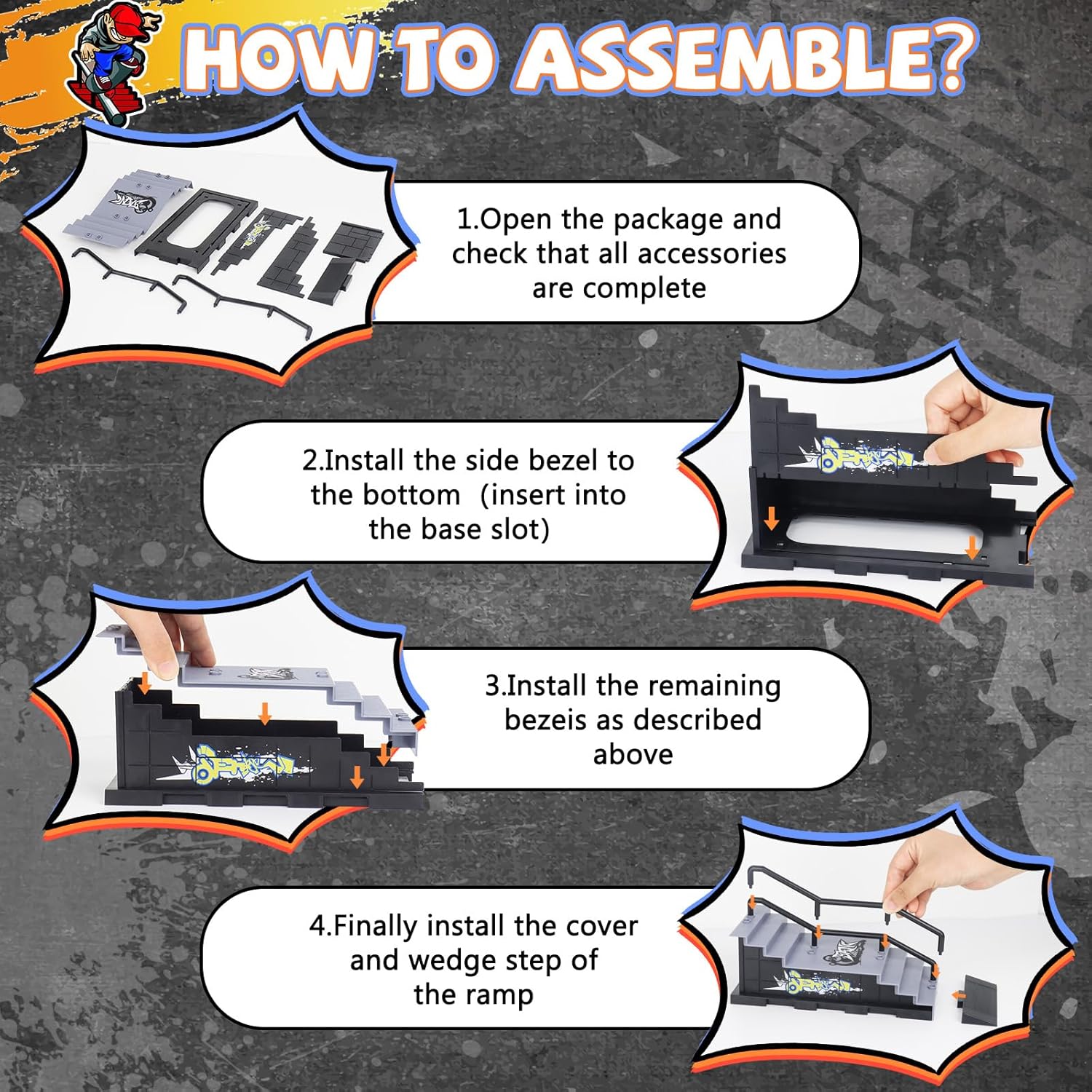 HOW TO ASSEMBLE?

1.Open the package and check that all accessories are complete

2.Install the side bezel to the bottom (insert into the base slot)

3.Install the remaining bezeis as described above

4.Finally install the cover and wedge step of the ramp