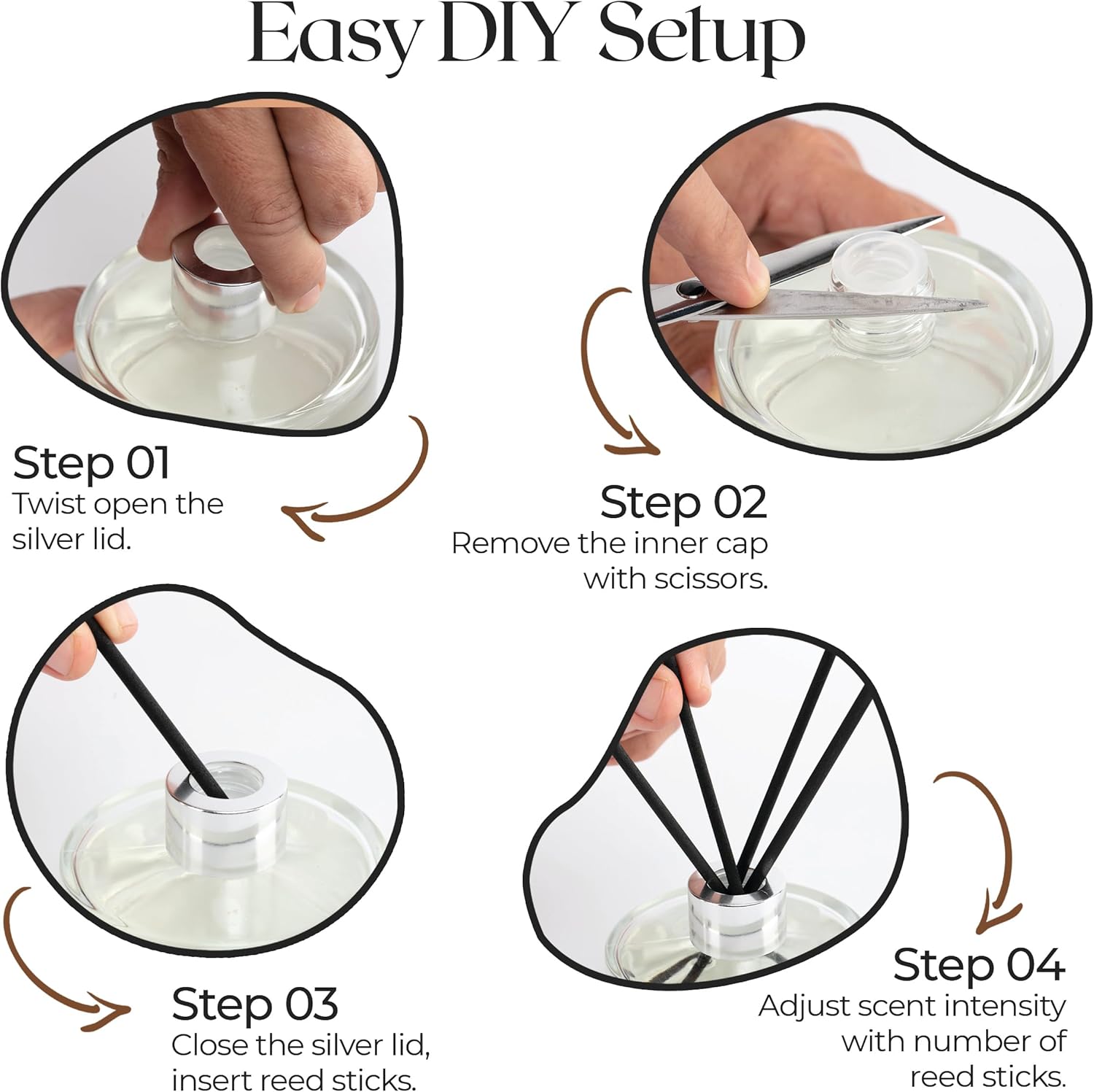 Easy DIY Setup

Step 01
Twist open the silver lid.

Step 02
Remove the inner cap with scissors.

Step 03
Close the silver lid, insert reed sticks.

Step 04
Adjust scent intensity with number of reed sticks.