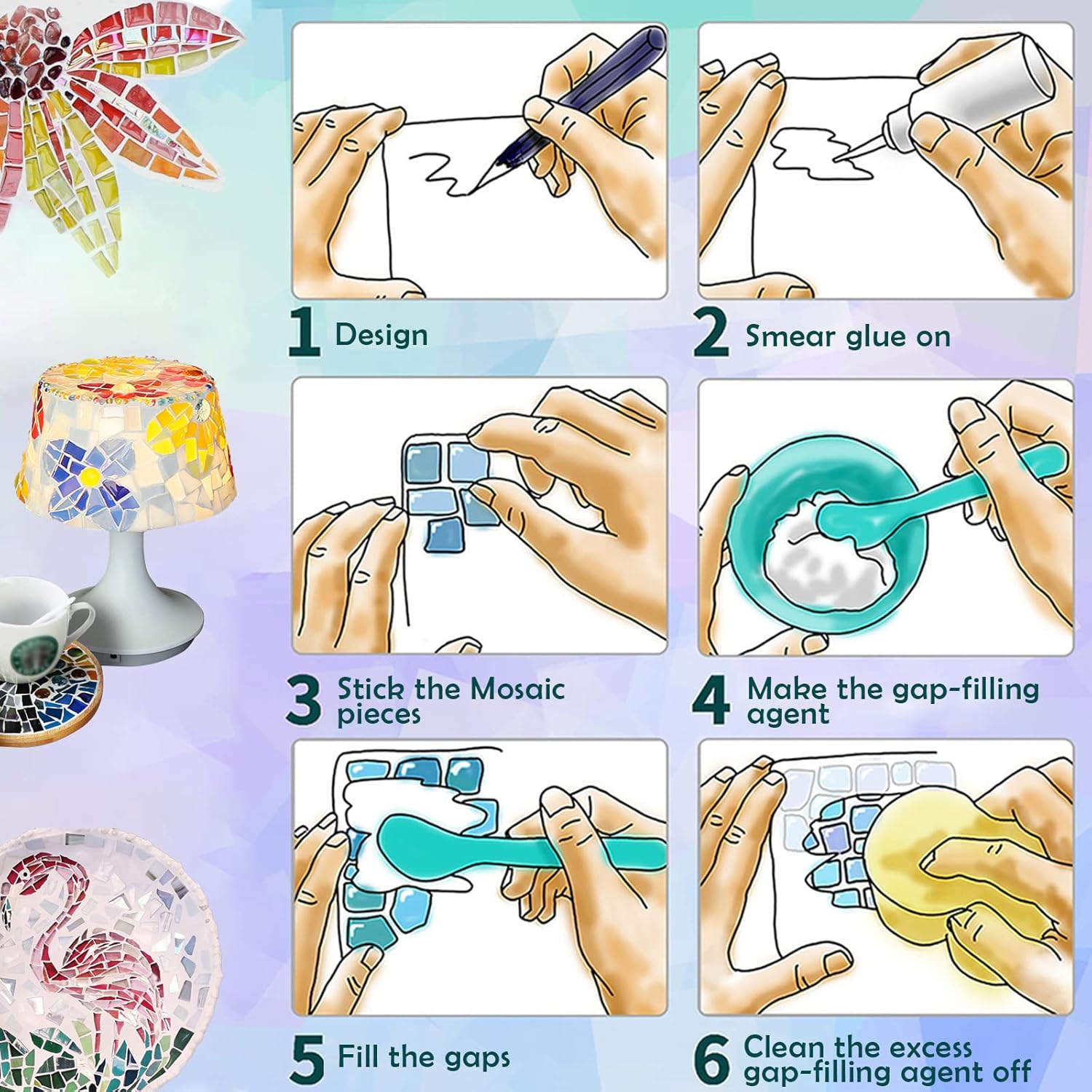 1 Design

2 Smear glue on

3 Stick the Mosaic pieces

4 Make the gap-filling agent

5 Fill the gaps

6 Clean the excess gap-filling agent off