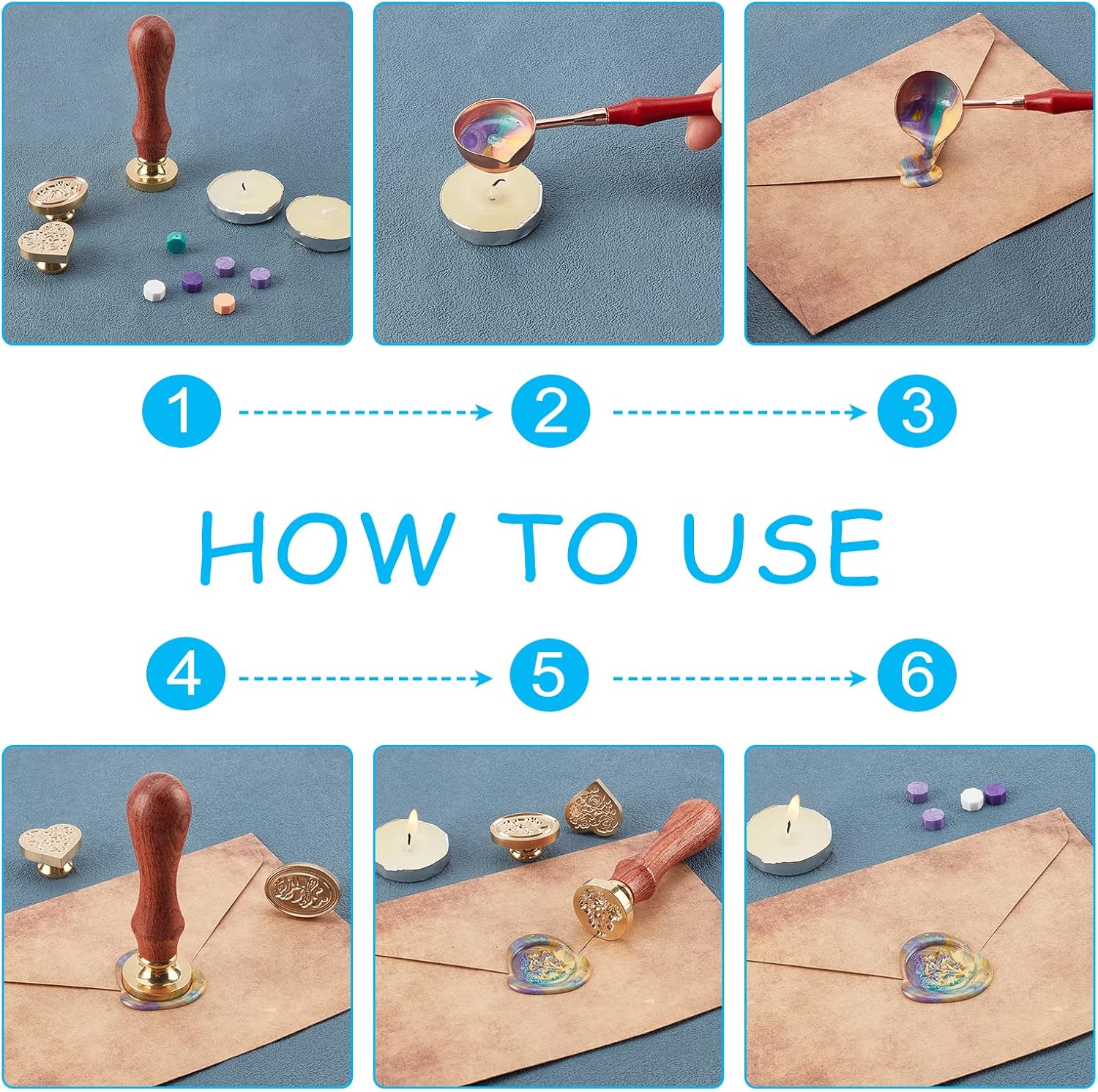 1 2 3

HOW TO USE

4 5 6