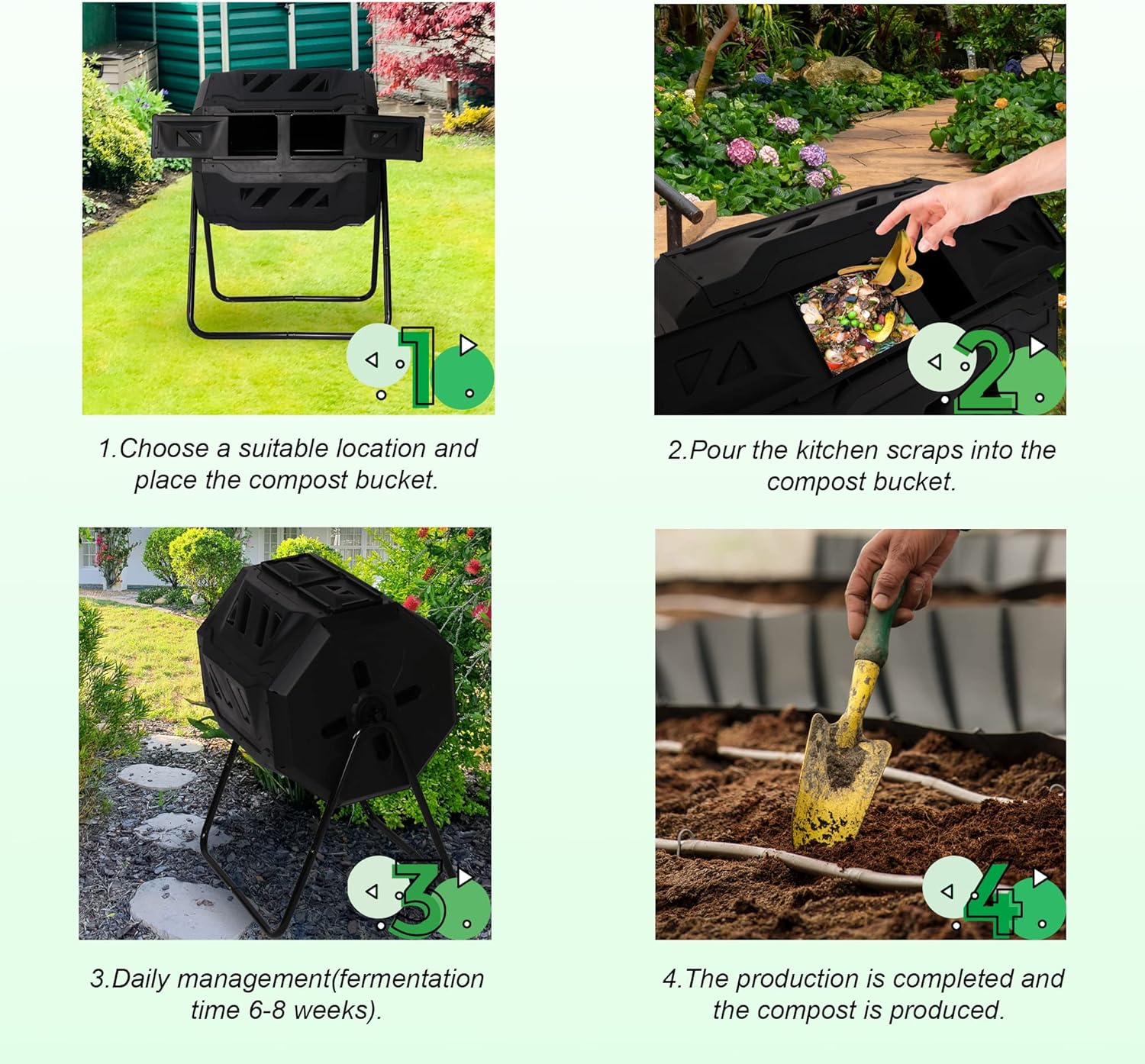 1

1.Choose a suitable location and place the compost bucket.

2

2.Pour the kitchen scraps into the compost bucket.

3

3.Daily management(fermentation time 6-8 weeks).

4

4.The production is completed and the compost is produced.